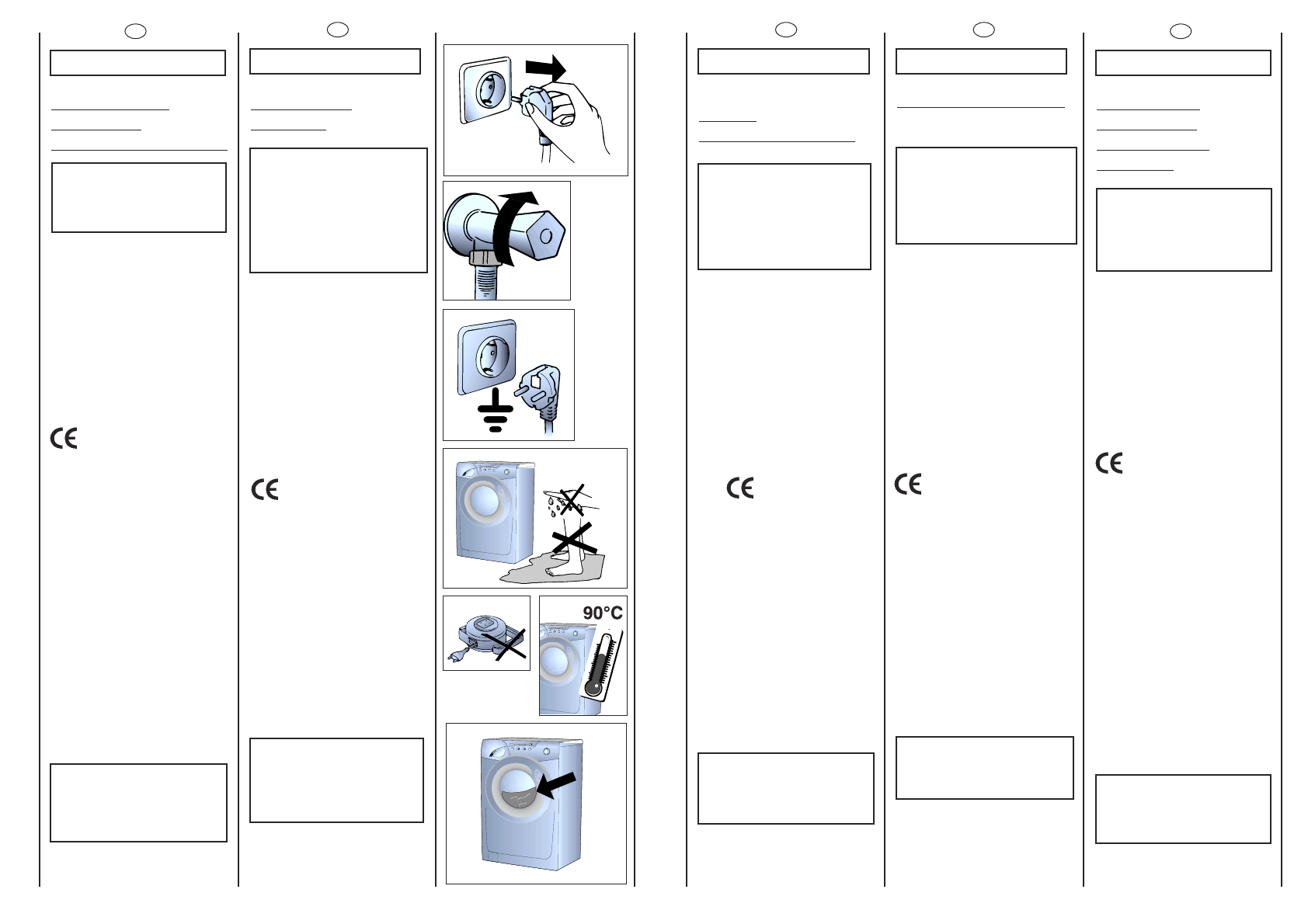 CE

CE

90°C

CE

CE

CE