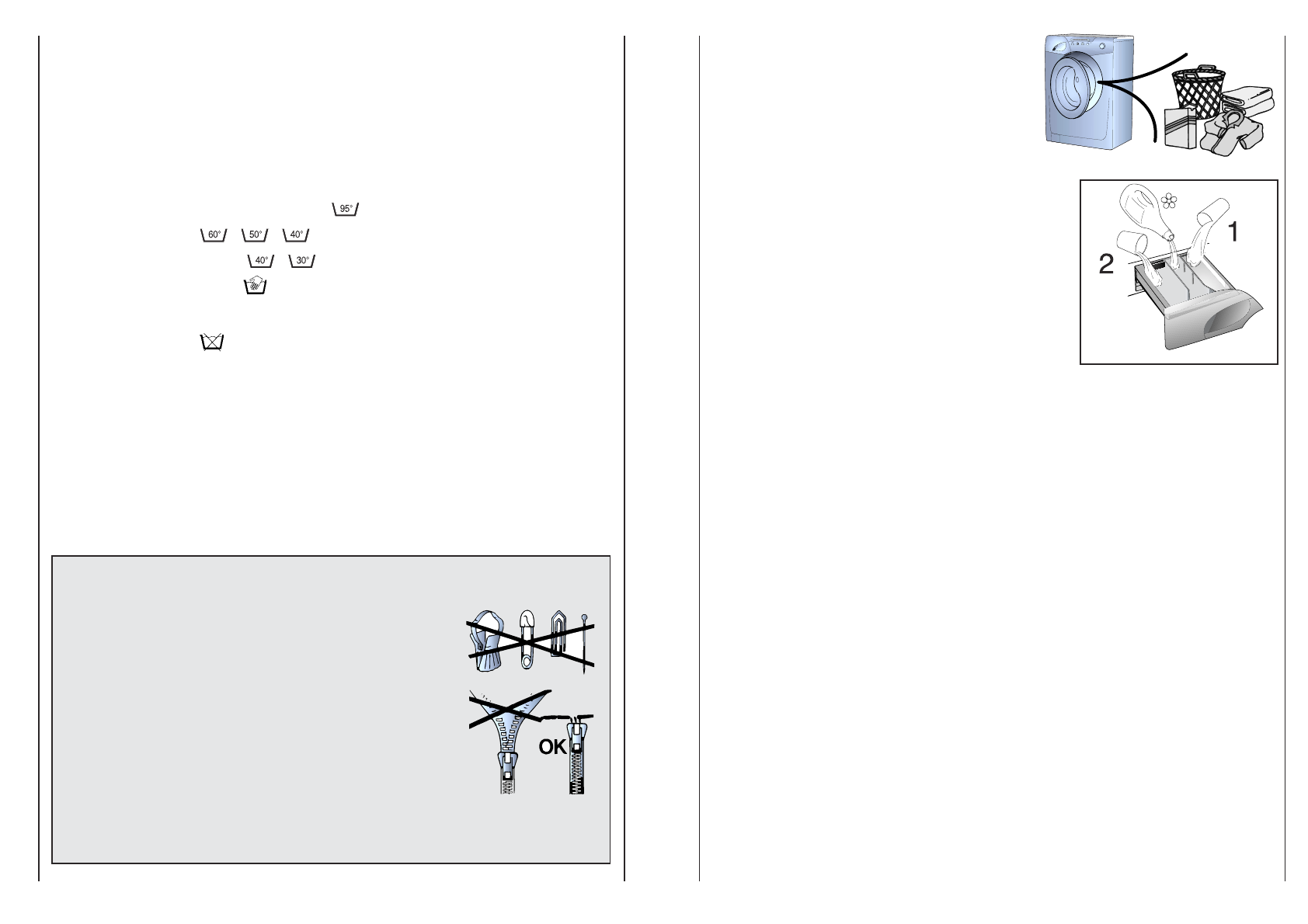 95°

60° 50° 40°

40° 30°

OK

1

2