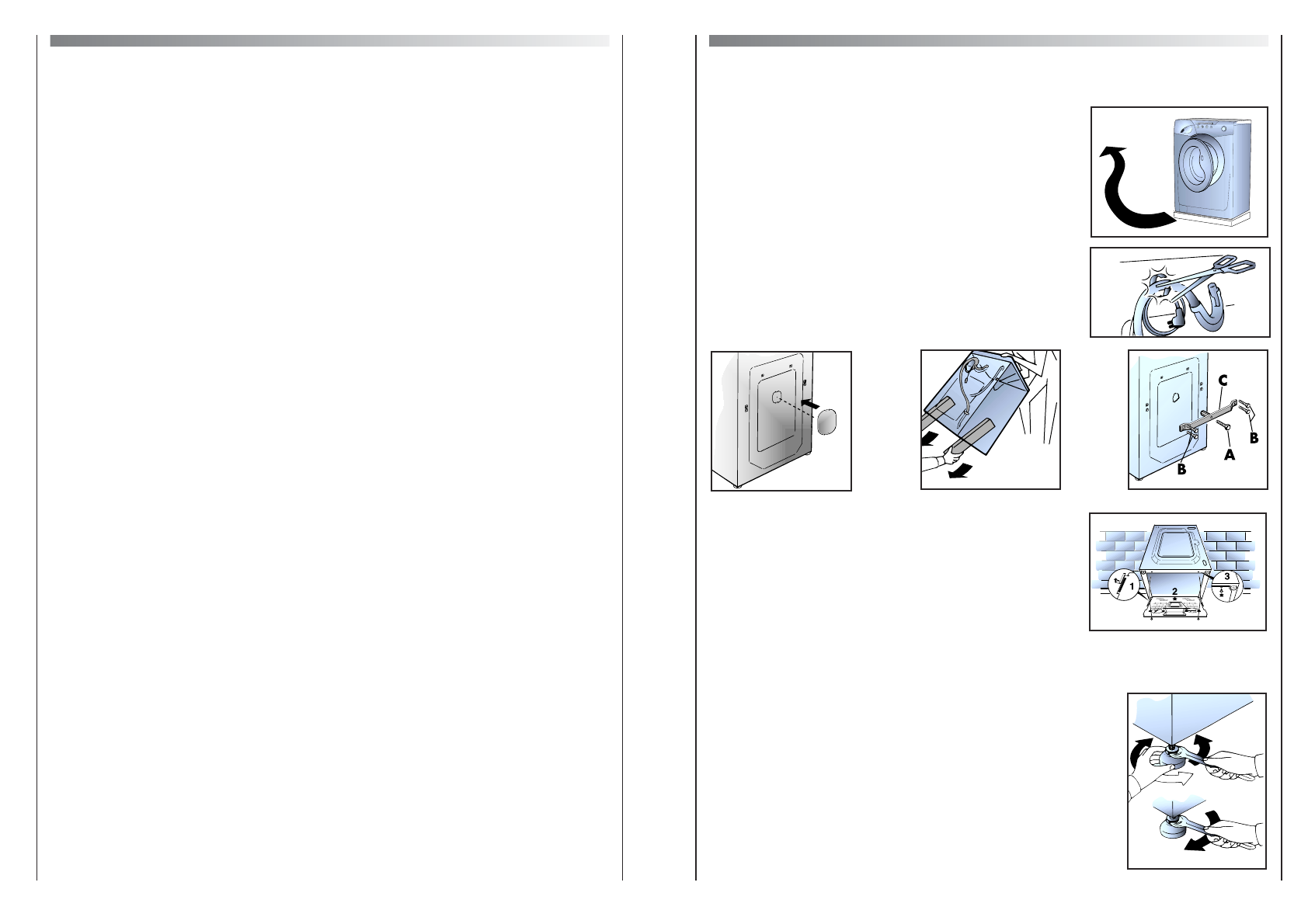 C

B

A

B

1

2

3