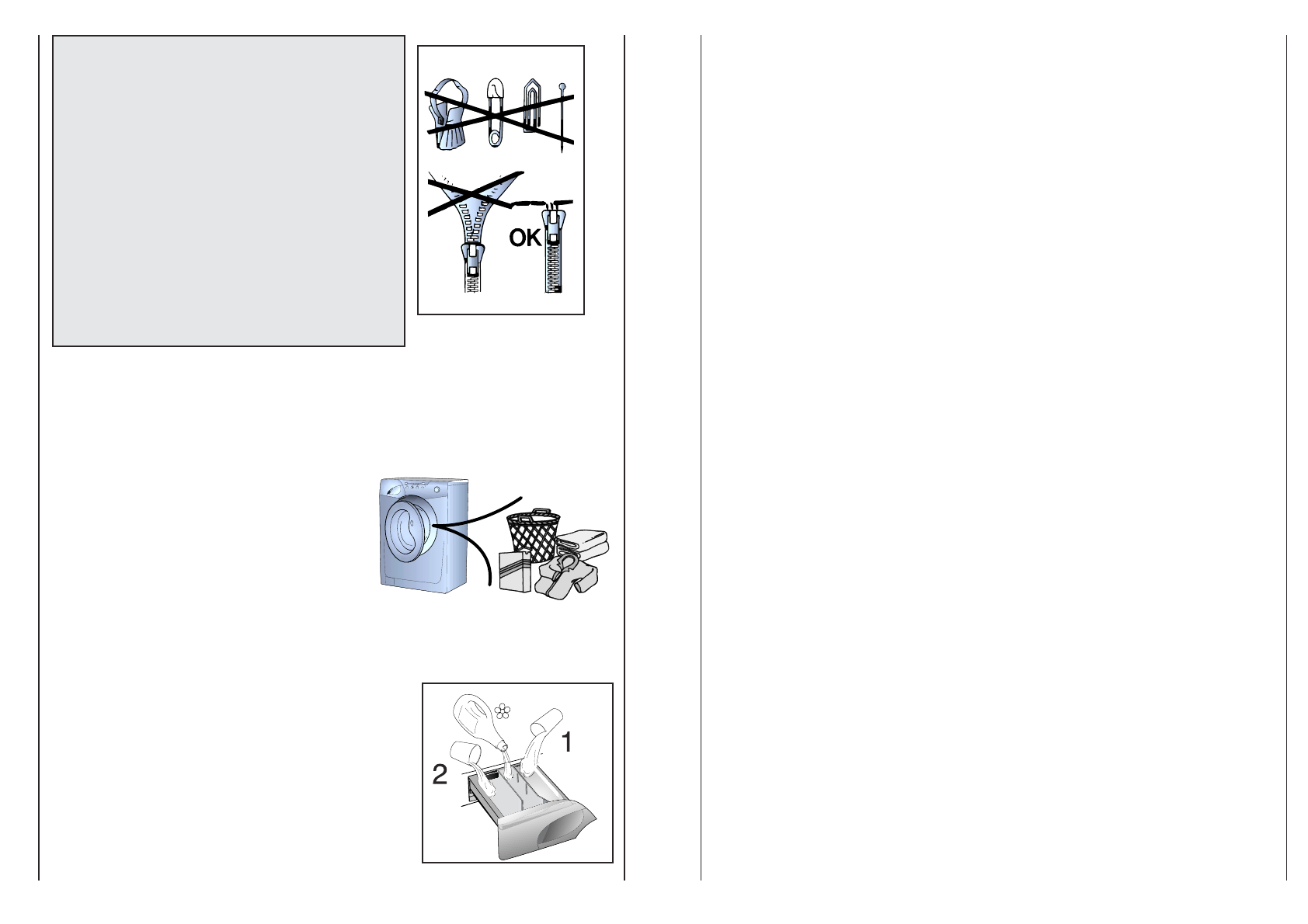 OK

1

2