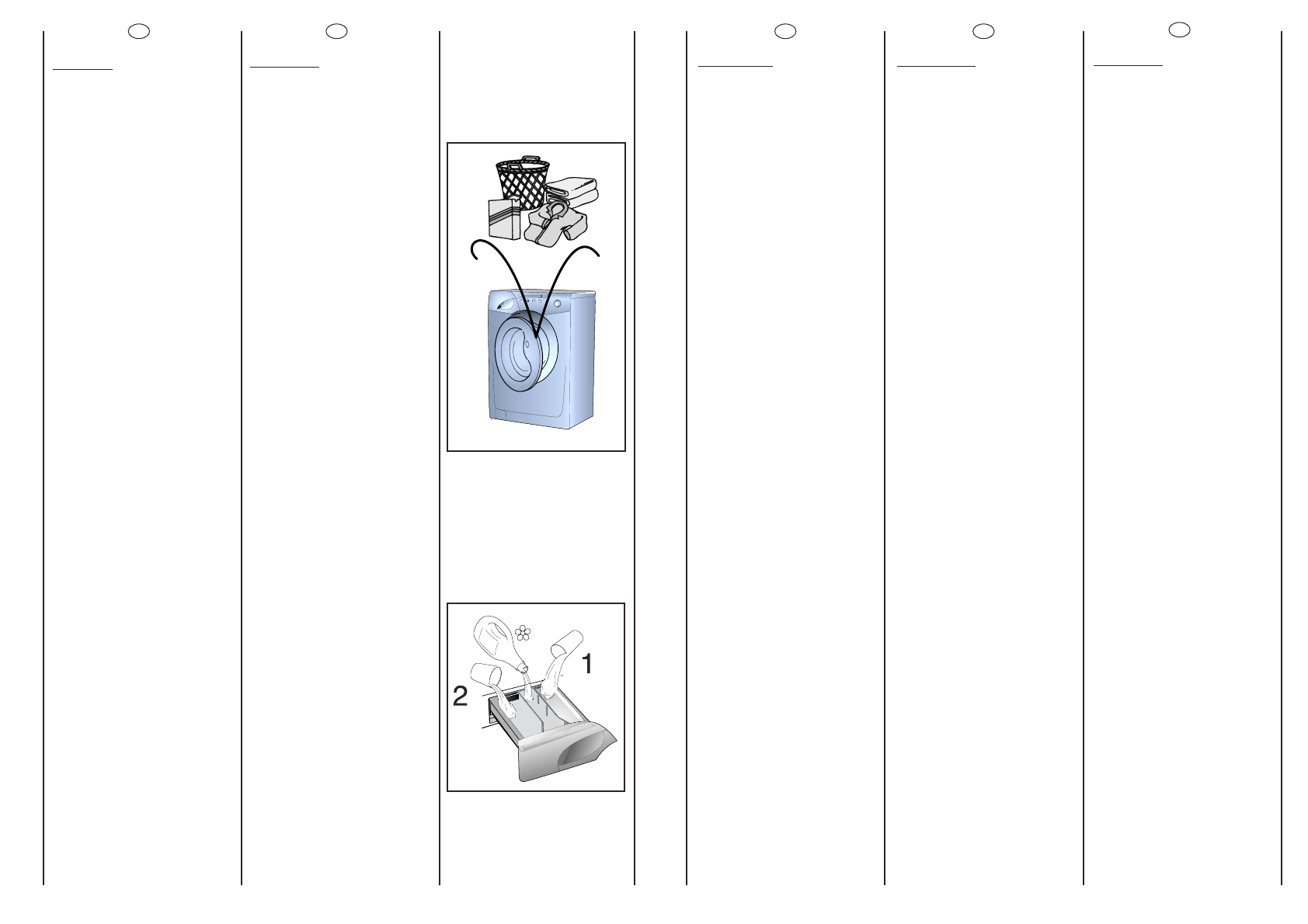 1

2