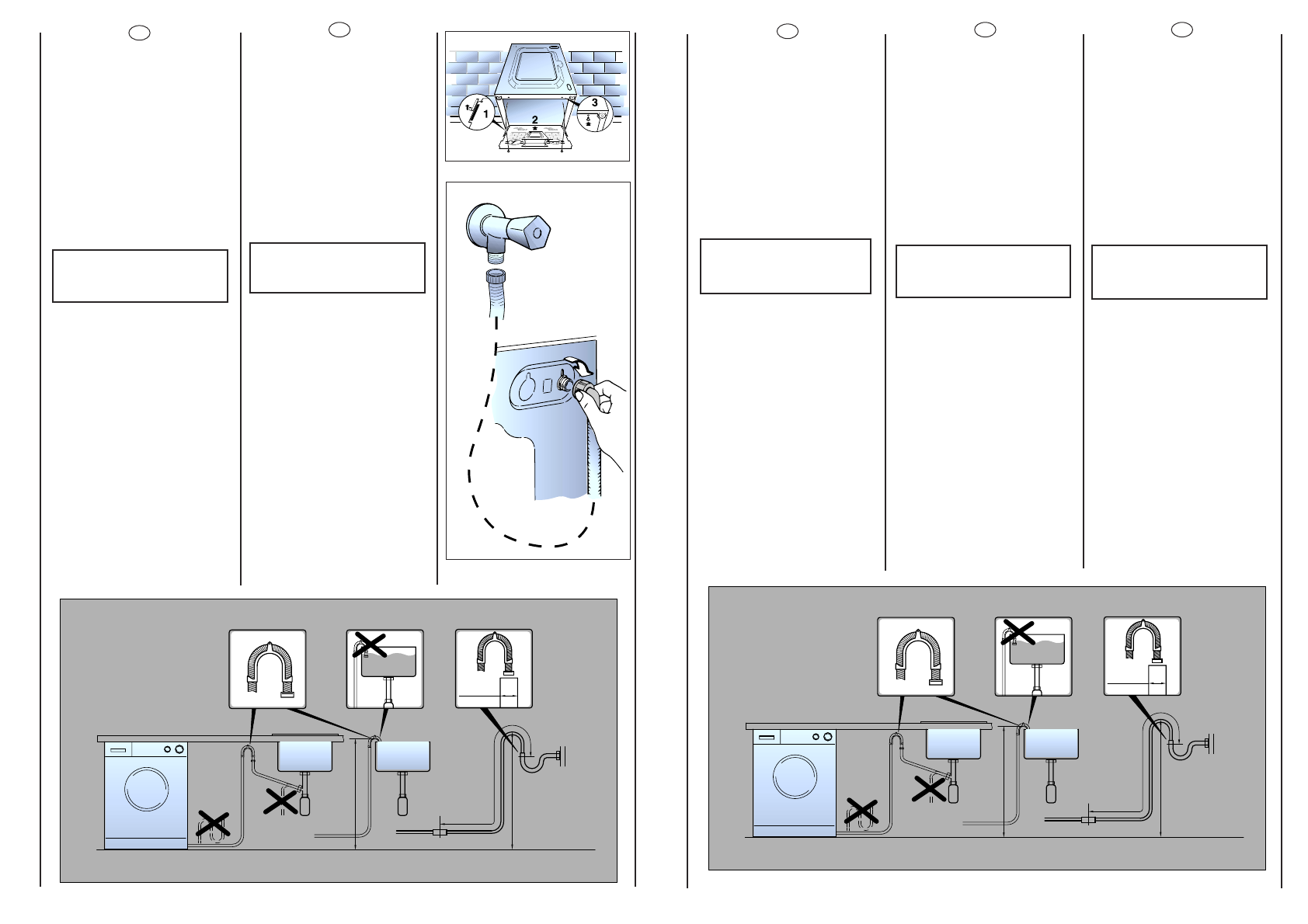 1
1
2
3