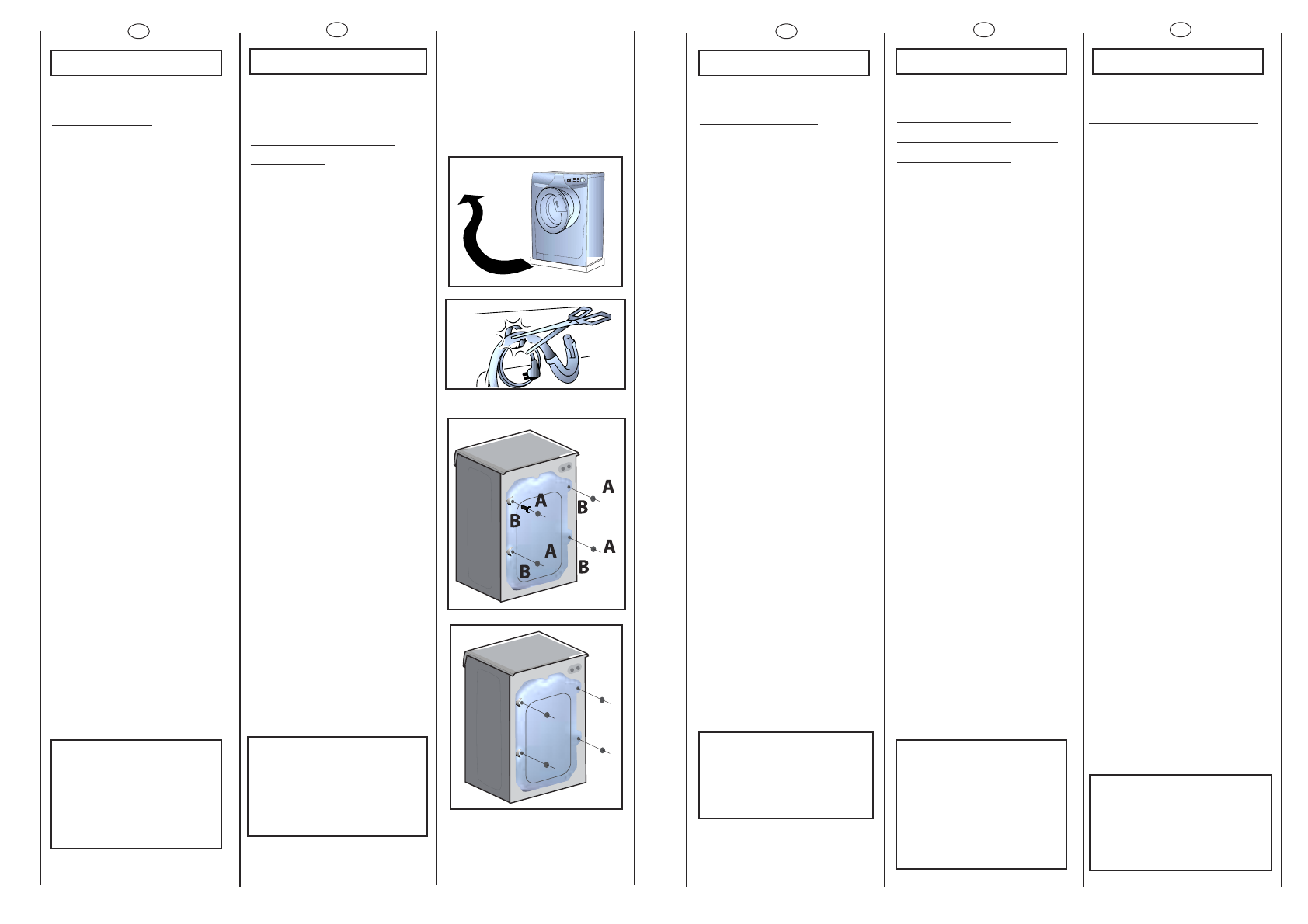 A

B

A

B

A

B

A

B