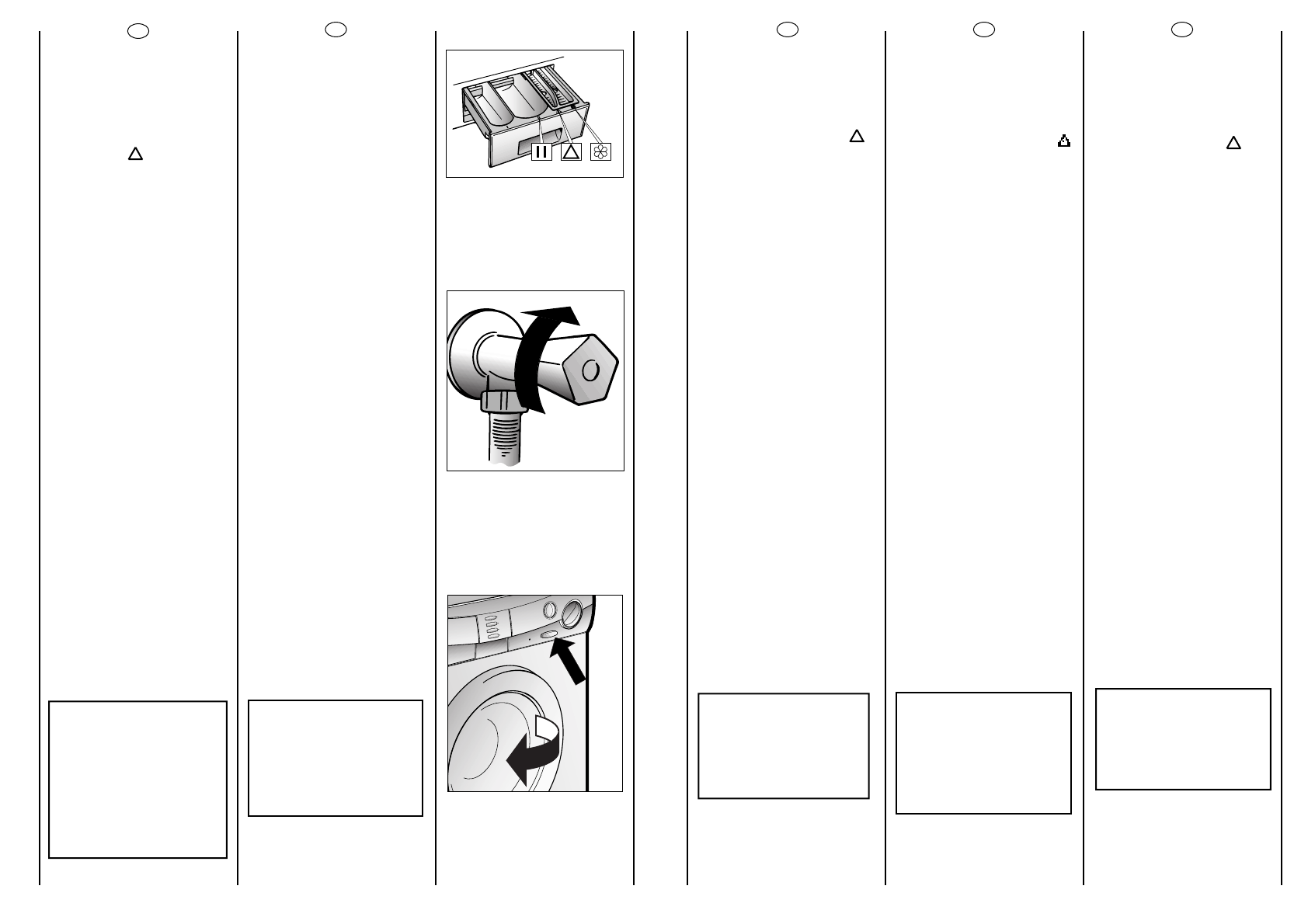 II