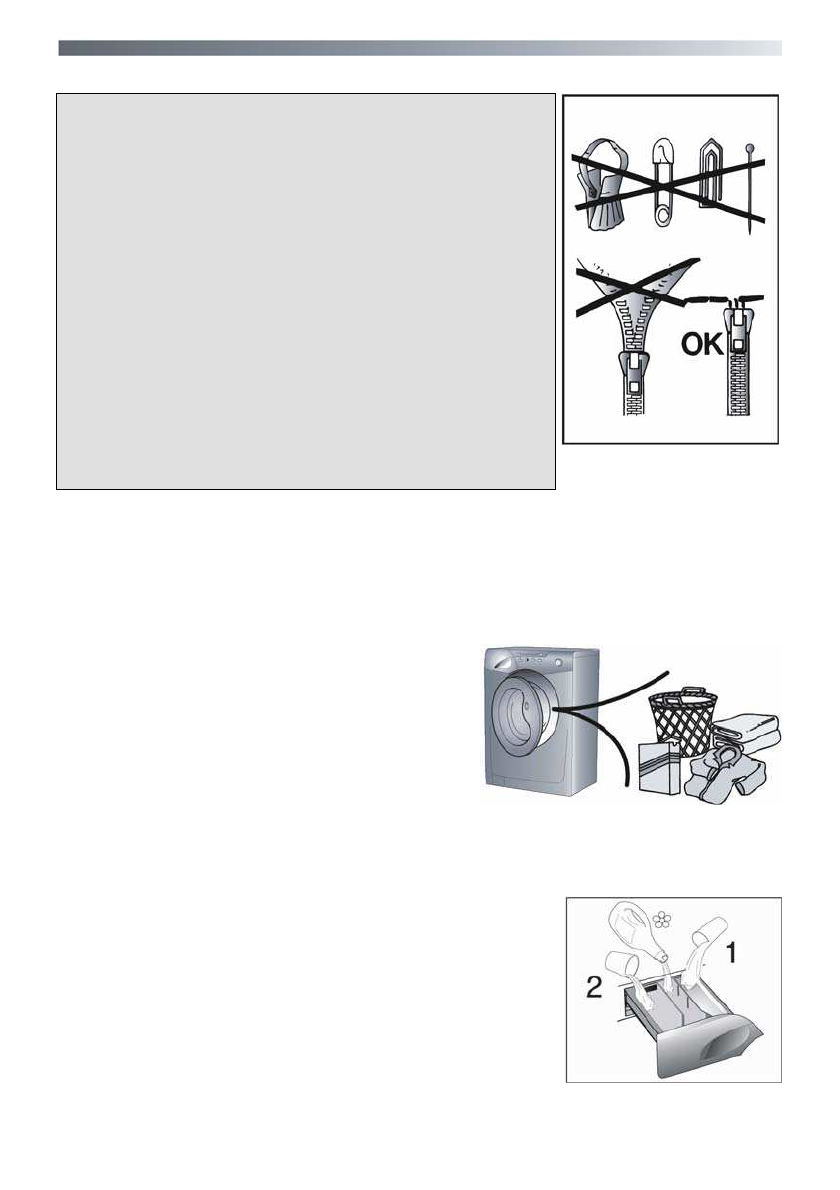 OK

1

2