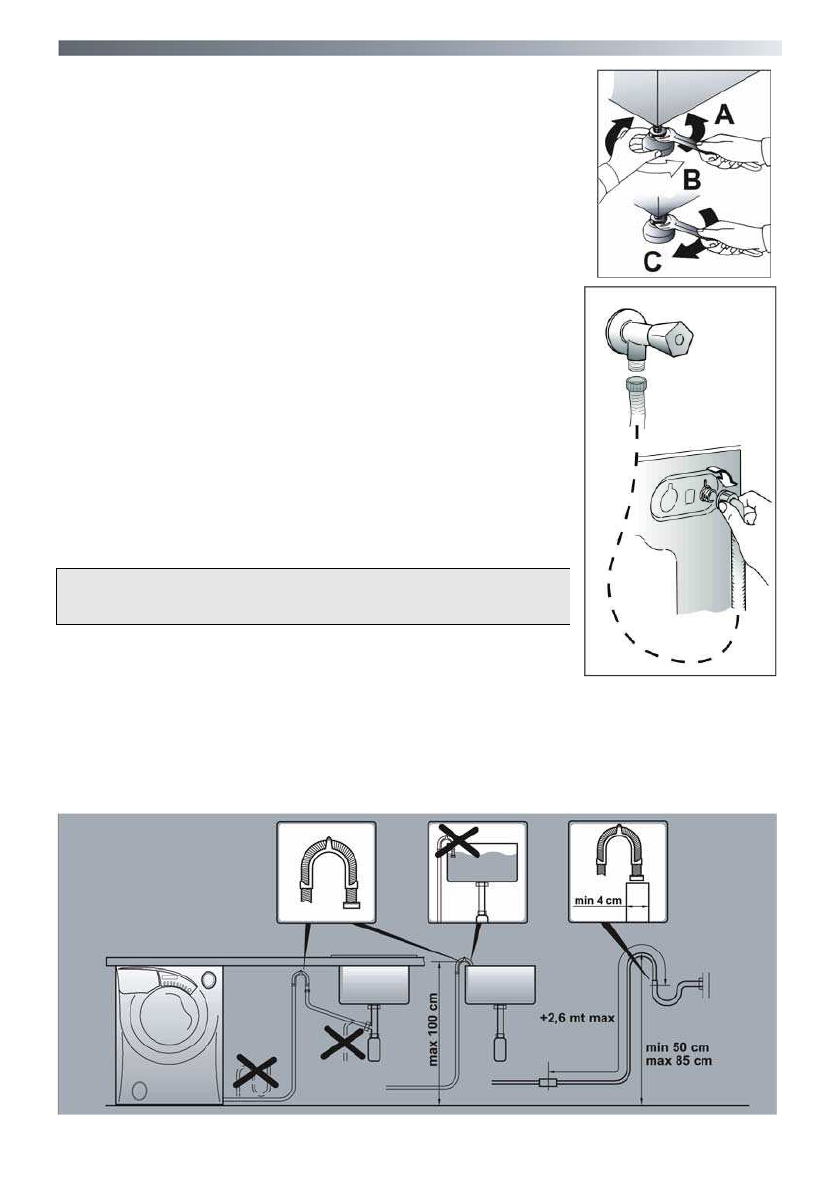 A

B

C

min 4 cm

max 100 cm

+2,6 mt max

min 50 cm
max 85 cm