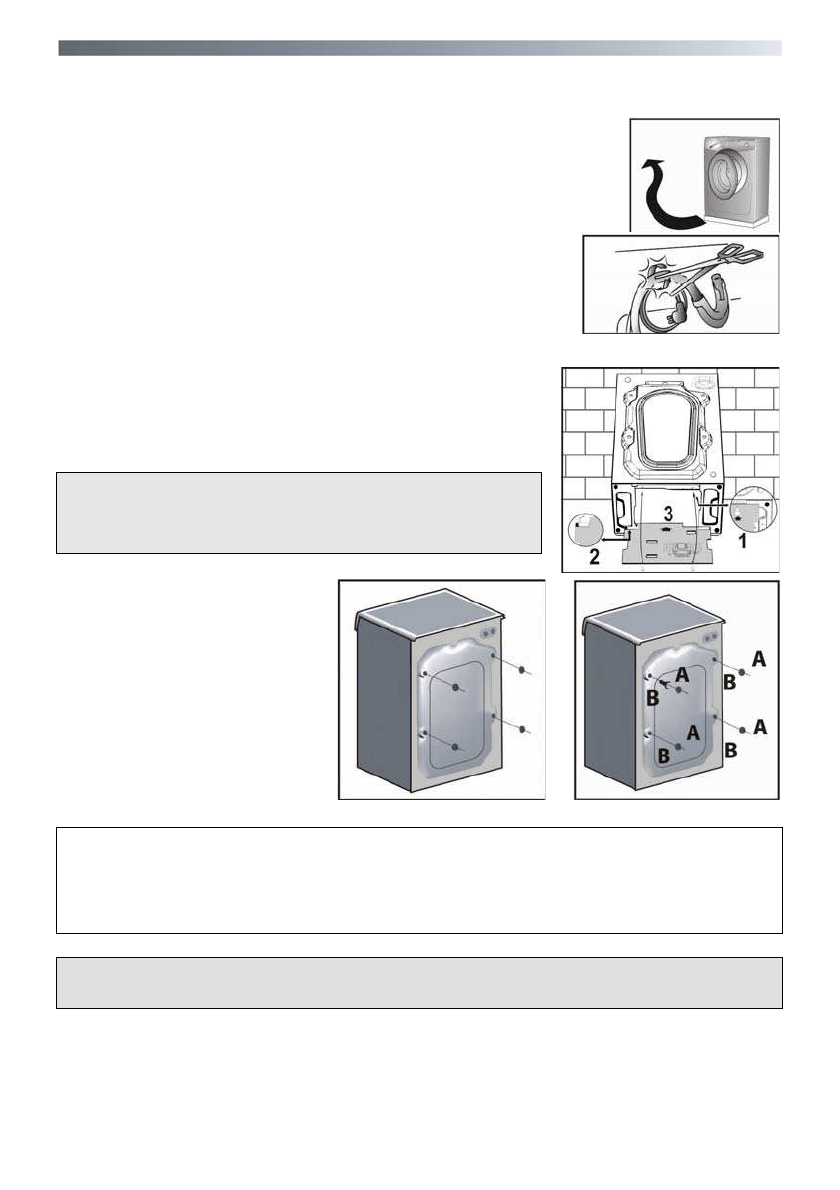 3
2
1
A
B
A
B
A
B
A
B