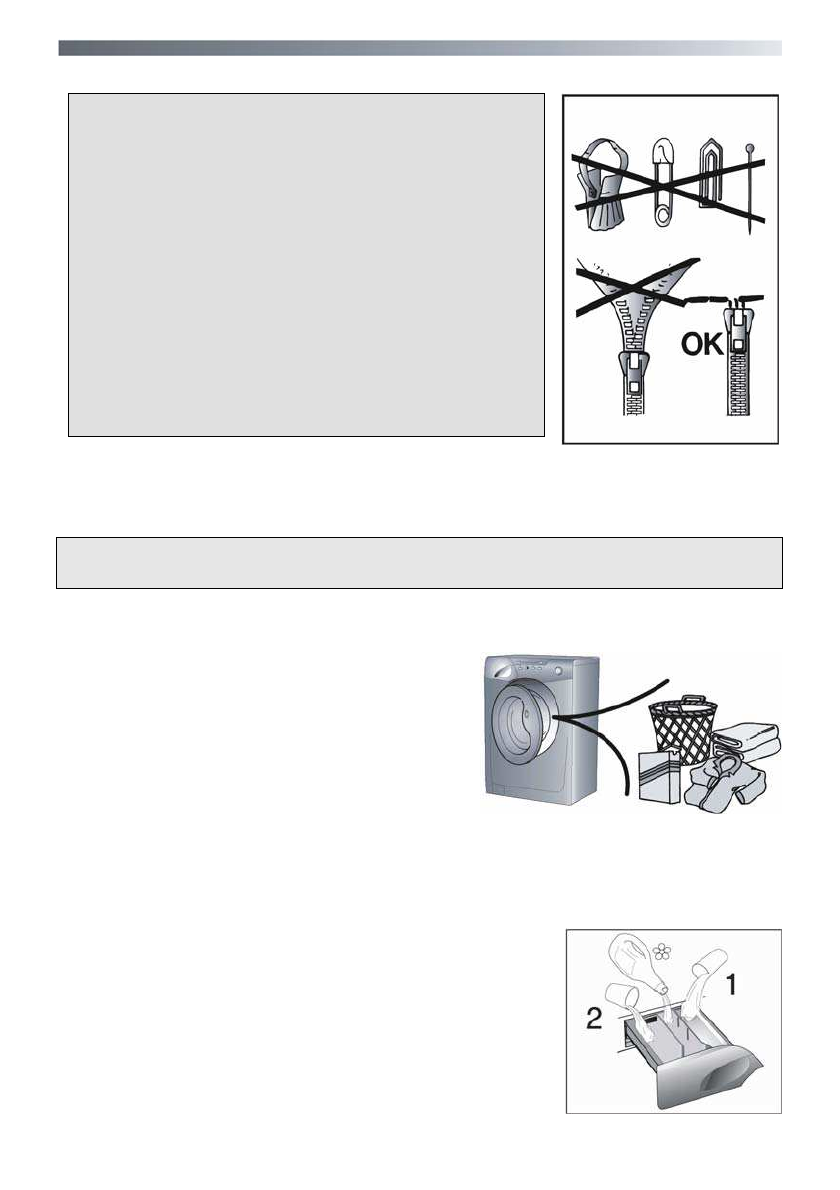 OK

2

1