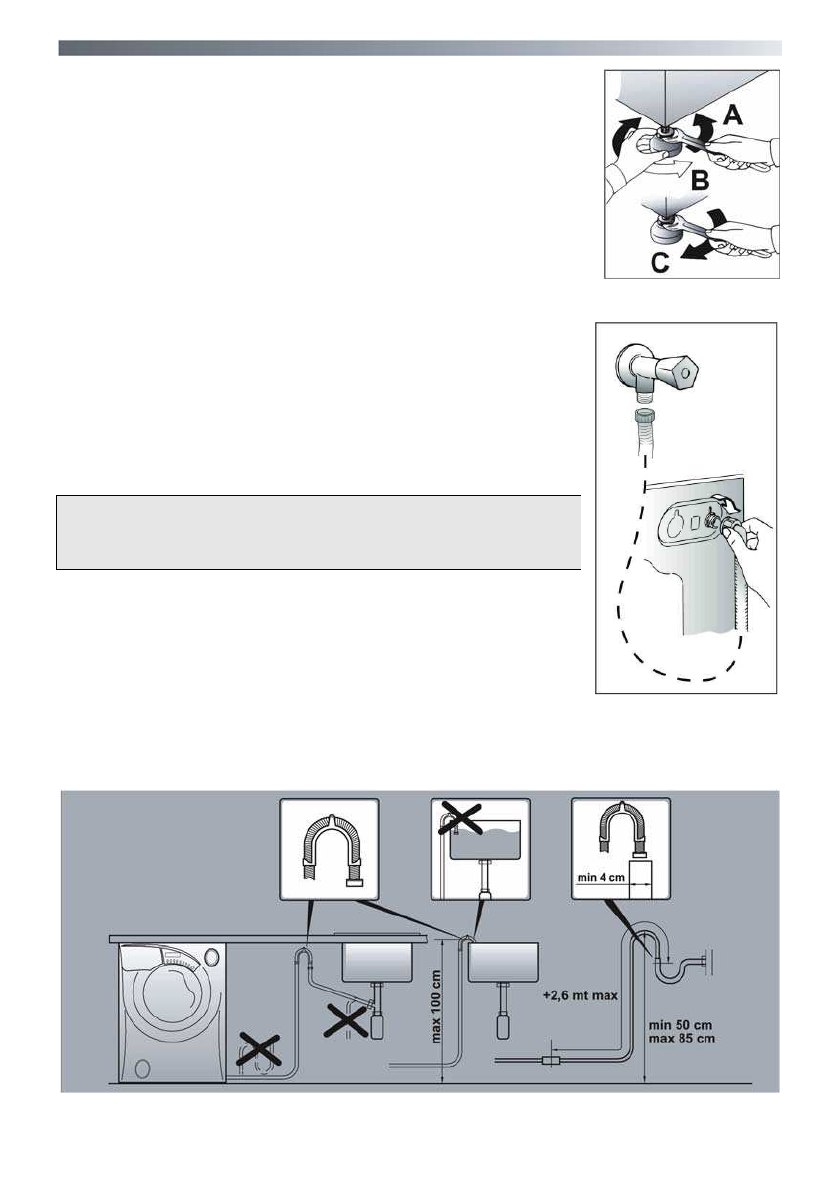 A

B

C

min 4 cm

max 100 cm

+2,6 mt max

min 50 cm
max 85 cm