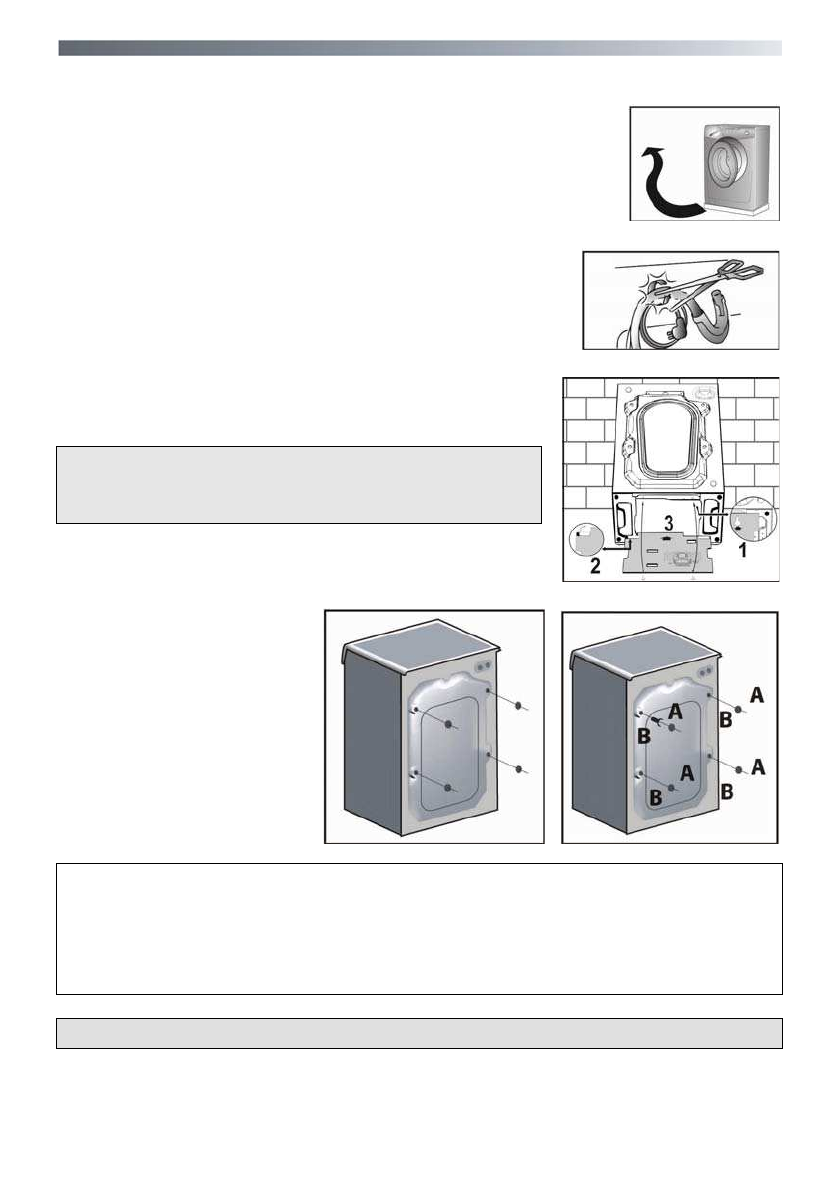 3

2

1

A

B

A

B

A

B

A

B