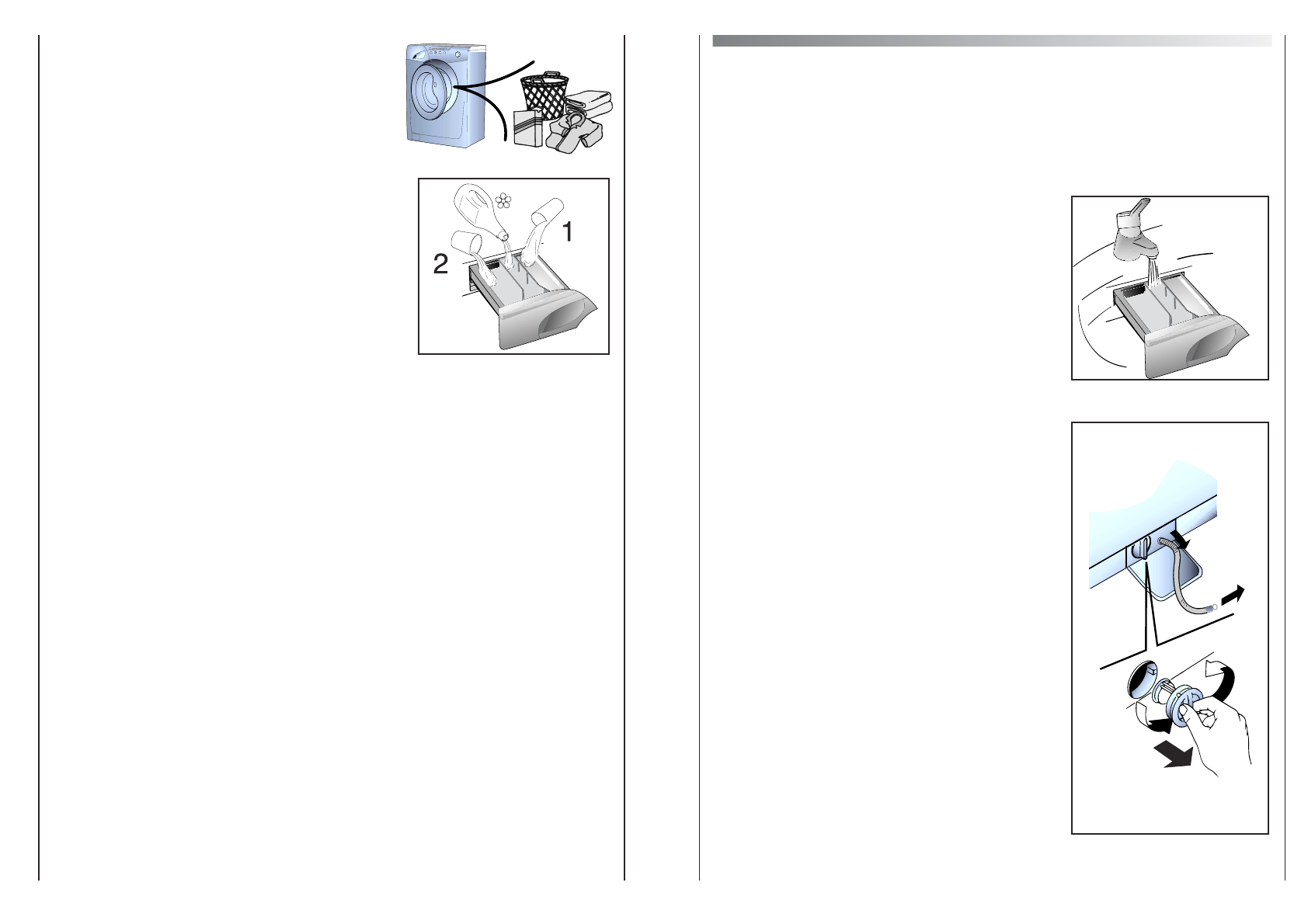 1

2