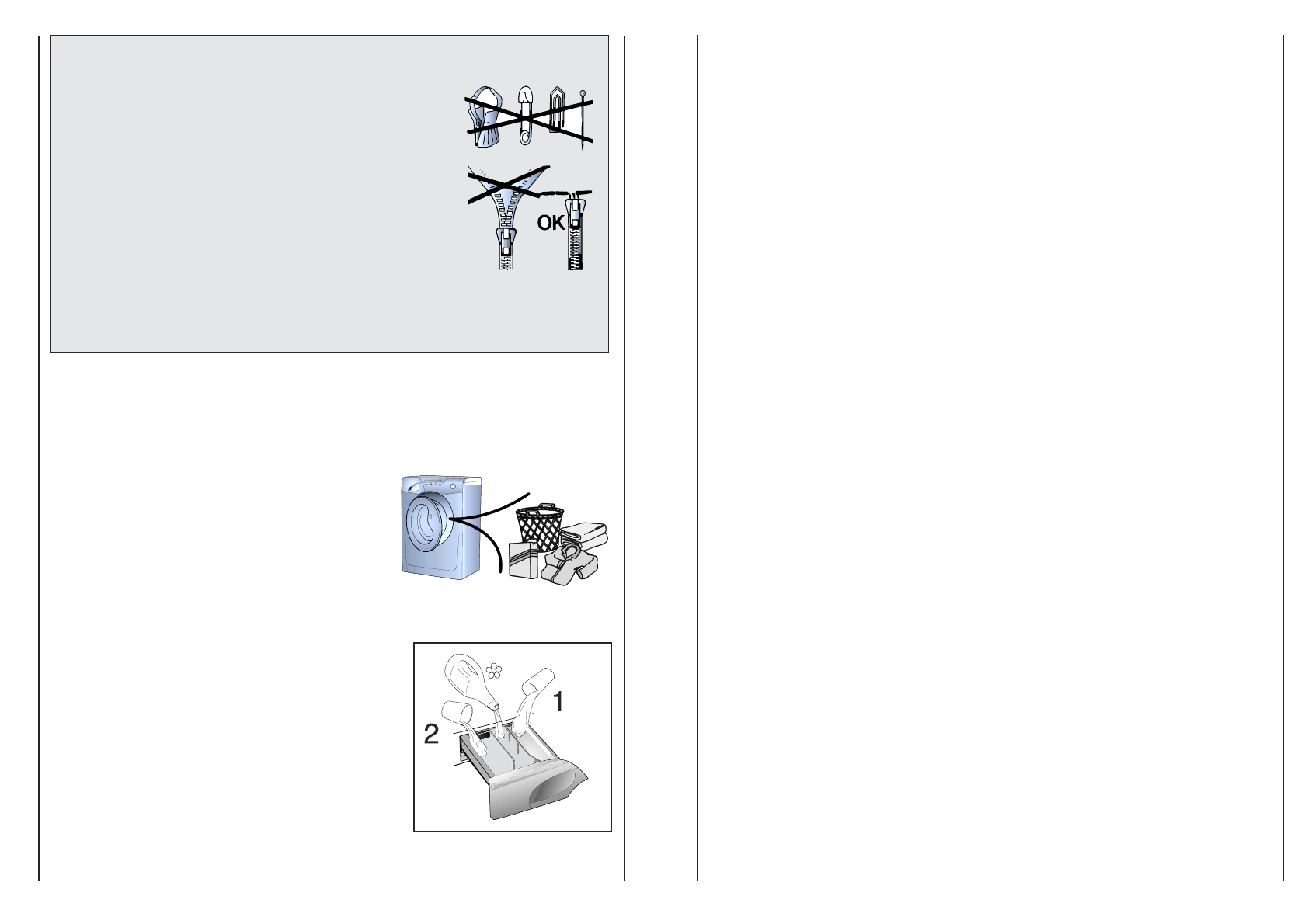 OK

1

2