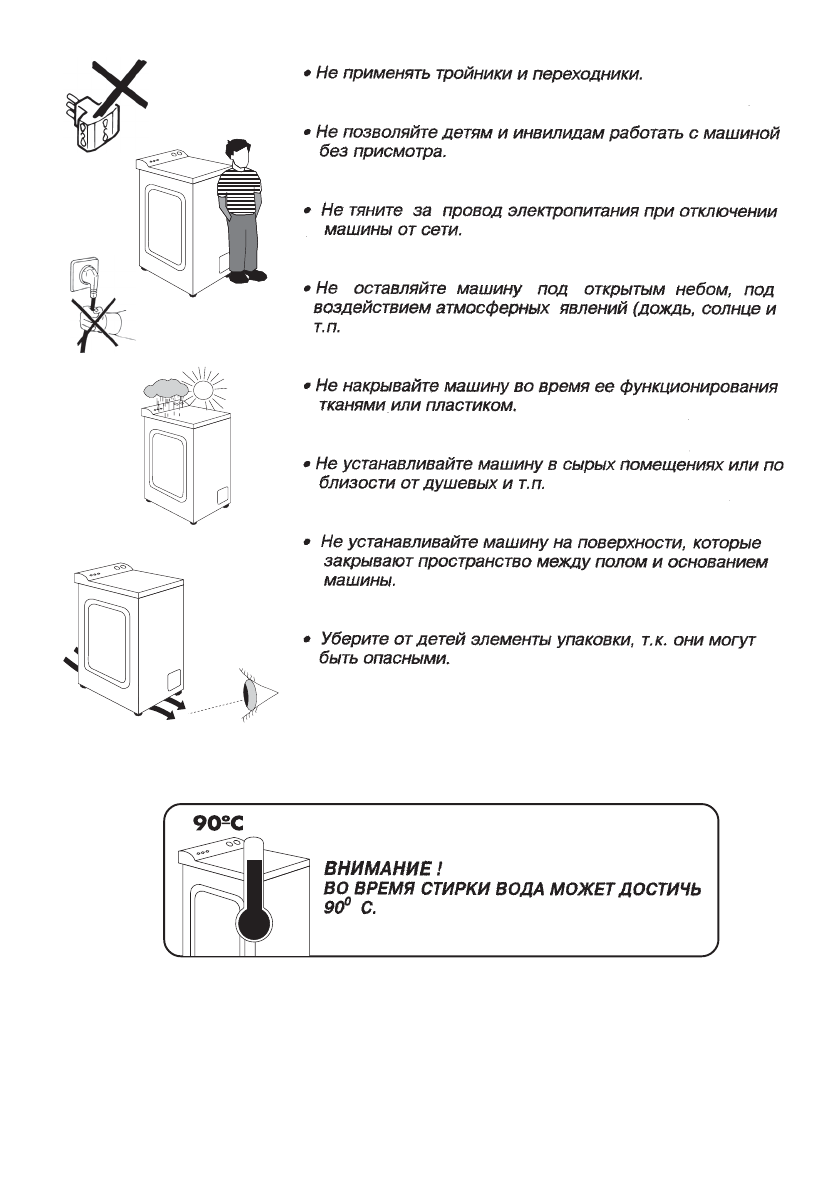 • Не применять тройники и переходники.

• Не позволяйте детям и инвилидам работать с машиной без присмотра.

• Не тяните за провод электропитания при отключении машины от сети.

• Не оставляйте машину под открытым небом, под воздействием атмосферных явлений (дождь, солнце и т.п.

• Не накрывайте машину во время ее функционирования тканями или пластиком.

• Не устанавливайте машину в сырых помещениях или по близости от душевых и т.п.

• Не устанавливайте машину на поверхности, которые закрывают пространство между полом и основанием машины.

• Уберите от детей элементы упаковки, т.к. они могут быть опасными.

90°C

ВНИМАНИЕ !
ВО ВРЕМЯ СТИРКИ ВОДА МОЖЕТ ДОСТИЧЬ $90^0$ С.