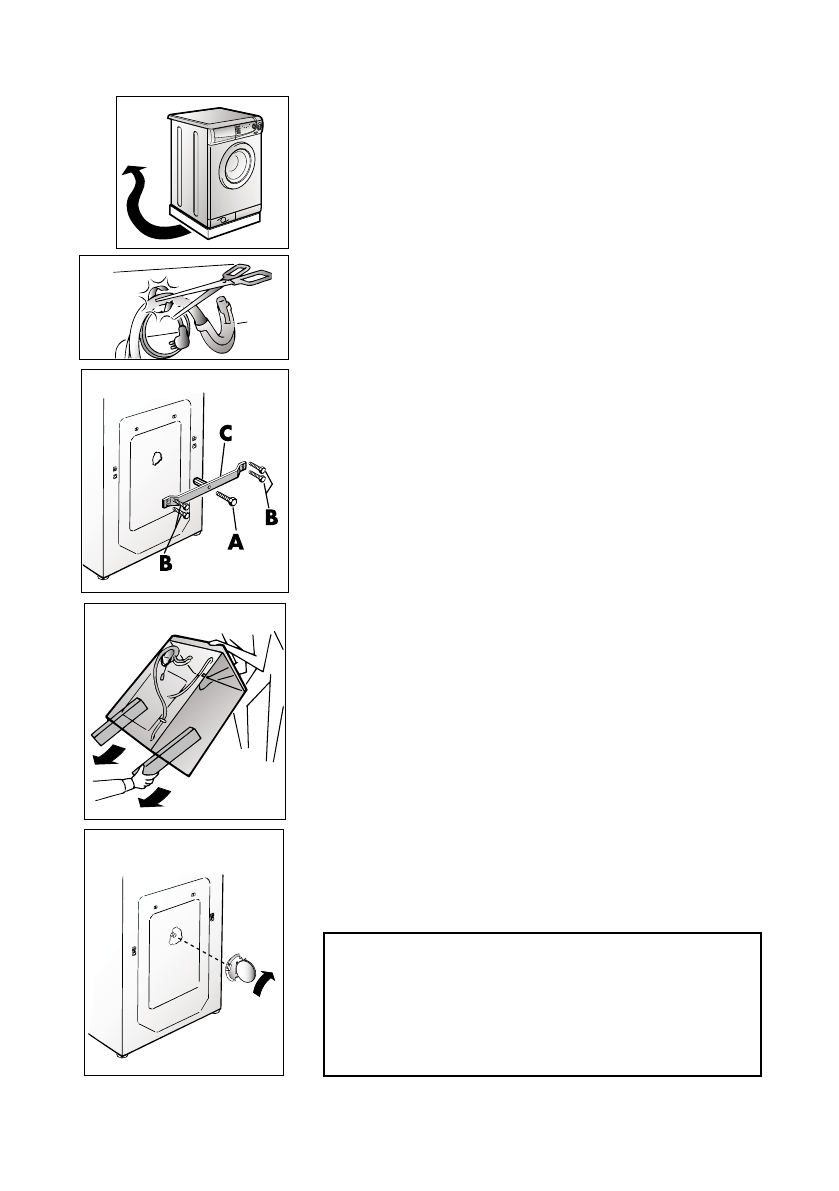 C

B

A

B