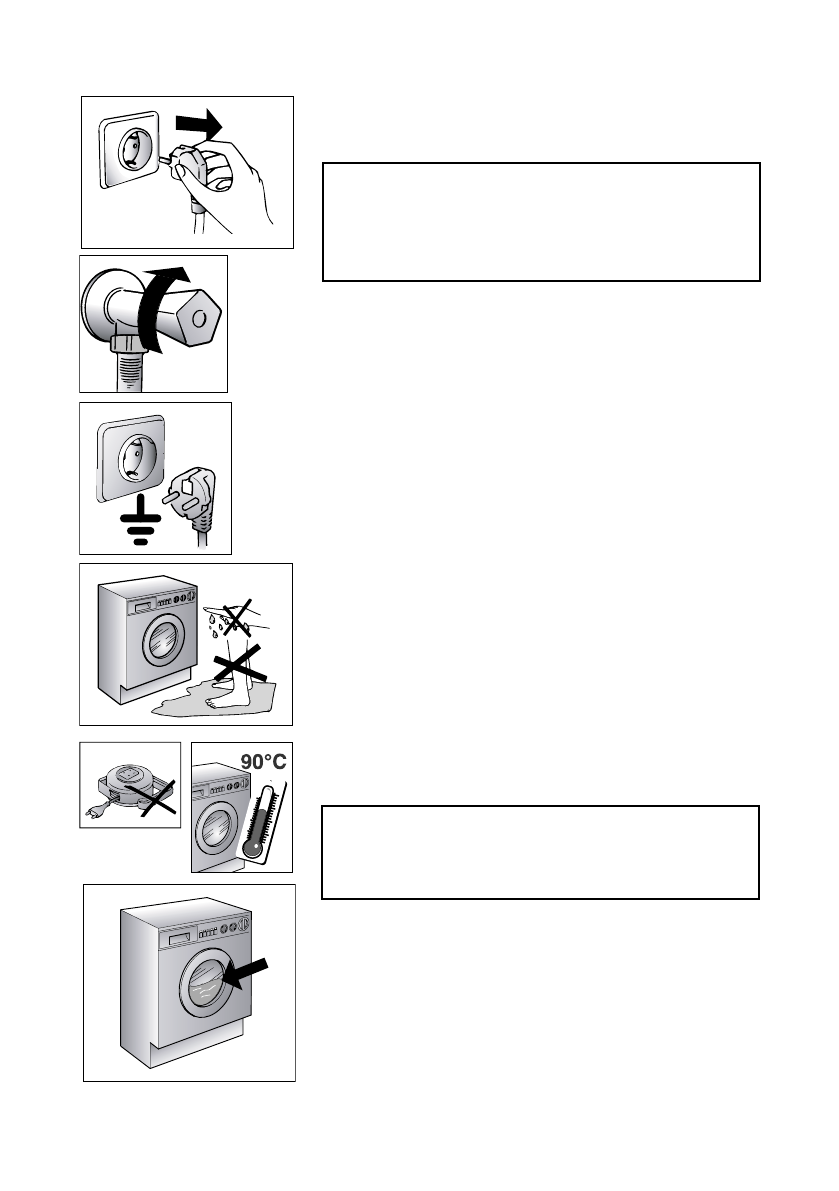 90°C