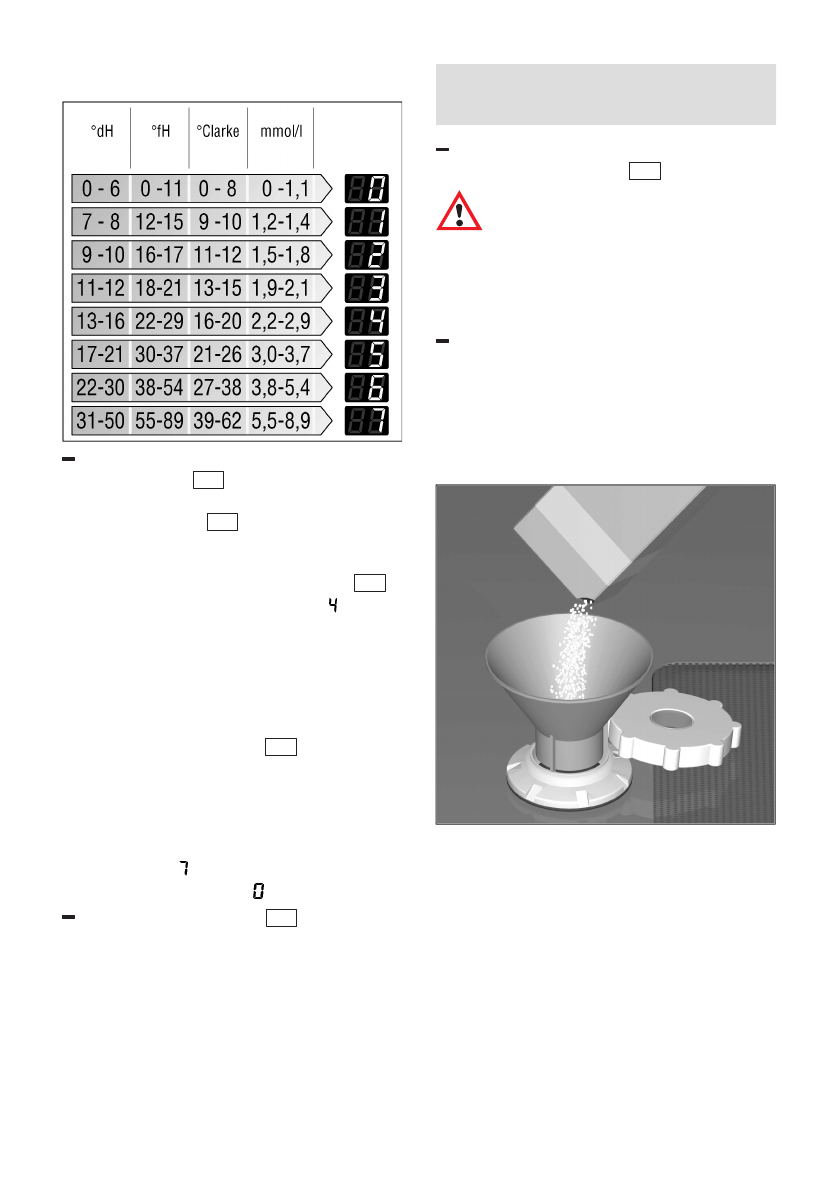 | °dH | °fH | °Clarke | mmol/l | |
|---|---|---|---|---|
| 0 - 6 | 0 -11 | 0 - 8 | 0 -1,1 | H0 |
| 7 - 8 | 12-15 | 9 -10 | 1,2-1,4 | H1 |
| 9 -10 | 16-17 | 11-12 | 1,5-1,8 | H2 |
| 11-12 | 18-21 | 13-15 | 1,9-2,1 | H3 |
| 13-16 | 22-29 | 16-20 | 2,2-2,9 | H4 |
| 17-21 | 30-37 | 21-26 | 3,0-3,7 | H5 |
| 22-30 | 38-54 | 27-38 | 3,8-5,4 | H6 |
| 31-50 | 55-89 | 39-62 | 5,5-8,9 | H7 |

4

7

0