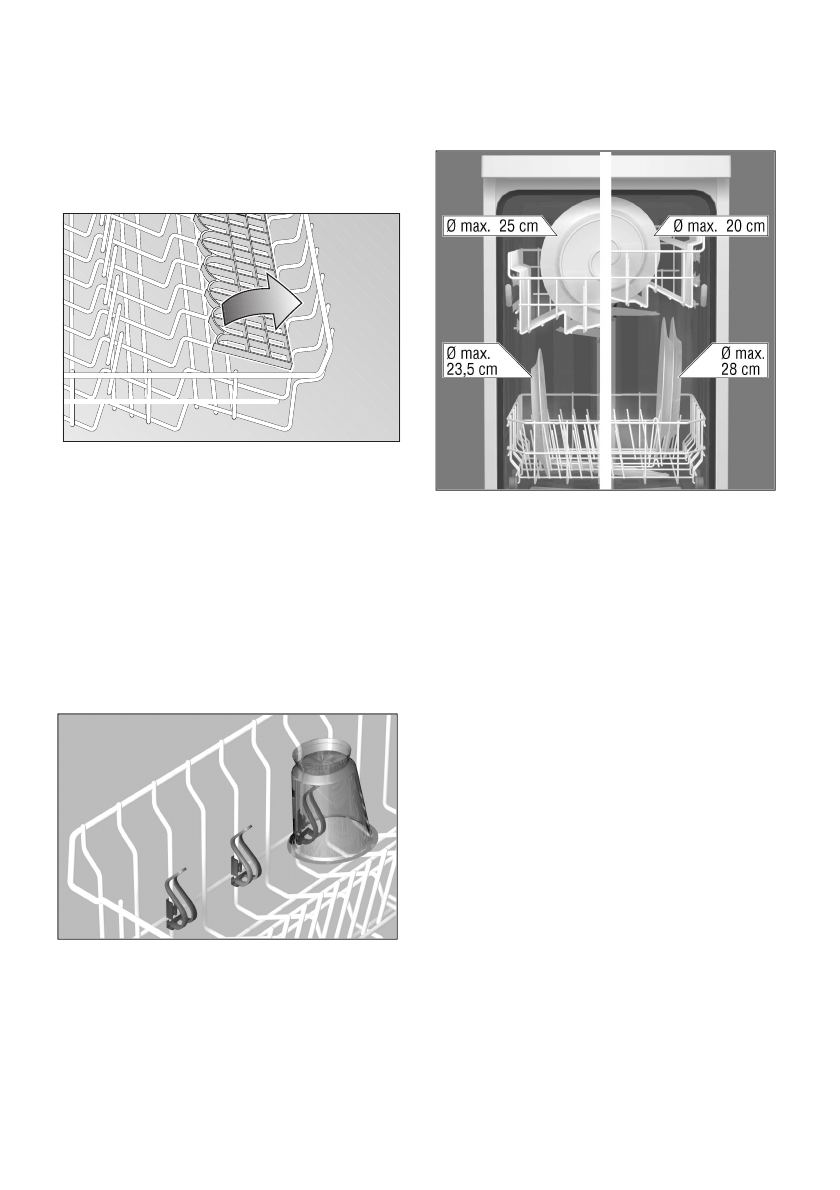 Ø max. 25 cm

Ø max. 20 cm

Ø max. 23,5 cm

Ø max. 28 cm