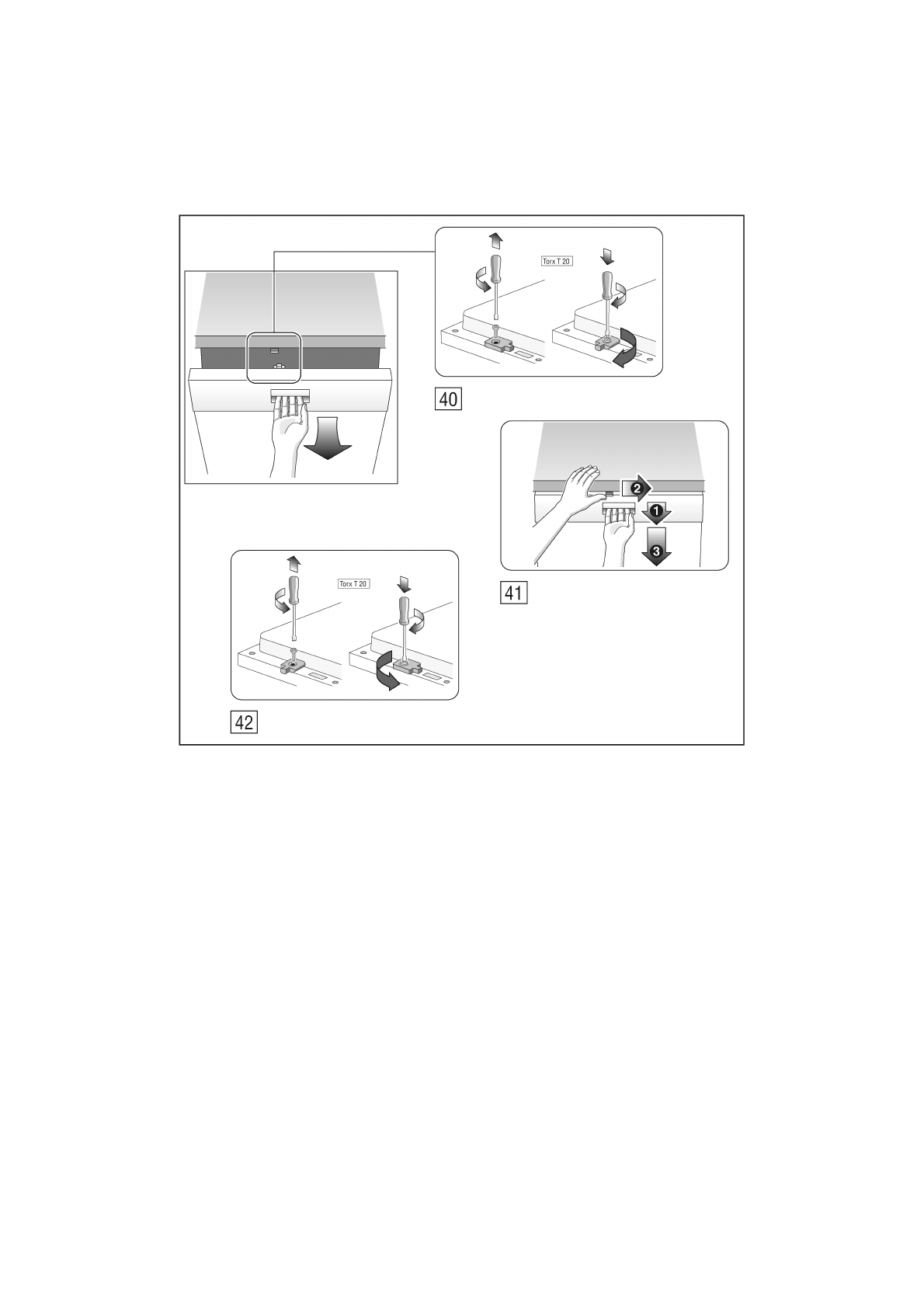 Torx T 20

40

2
1
3

41

Torx T 20

42