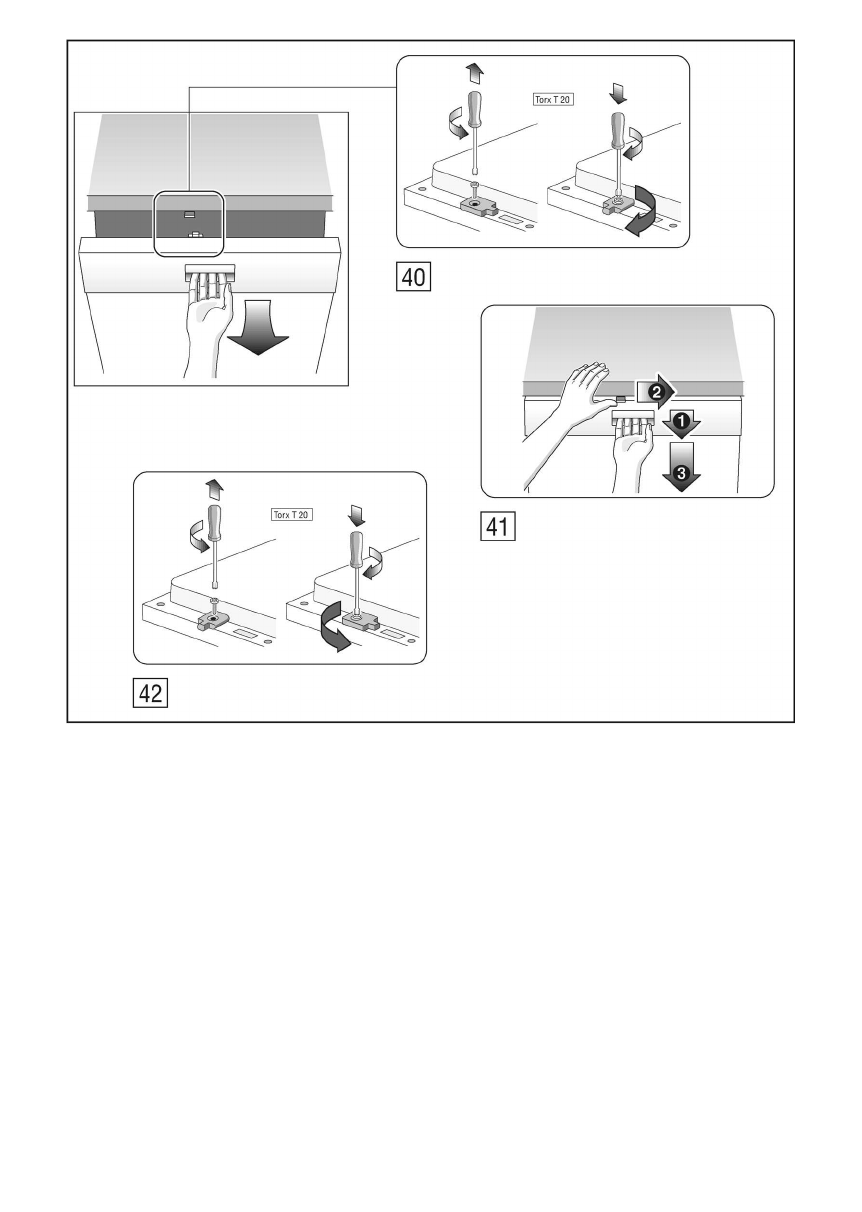 Torx T 20

40

2

1

3

41

Torx T 20

42