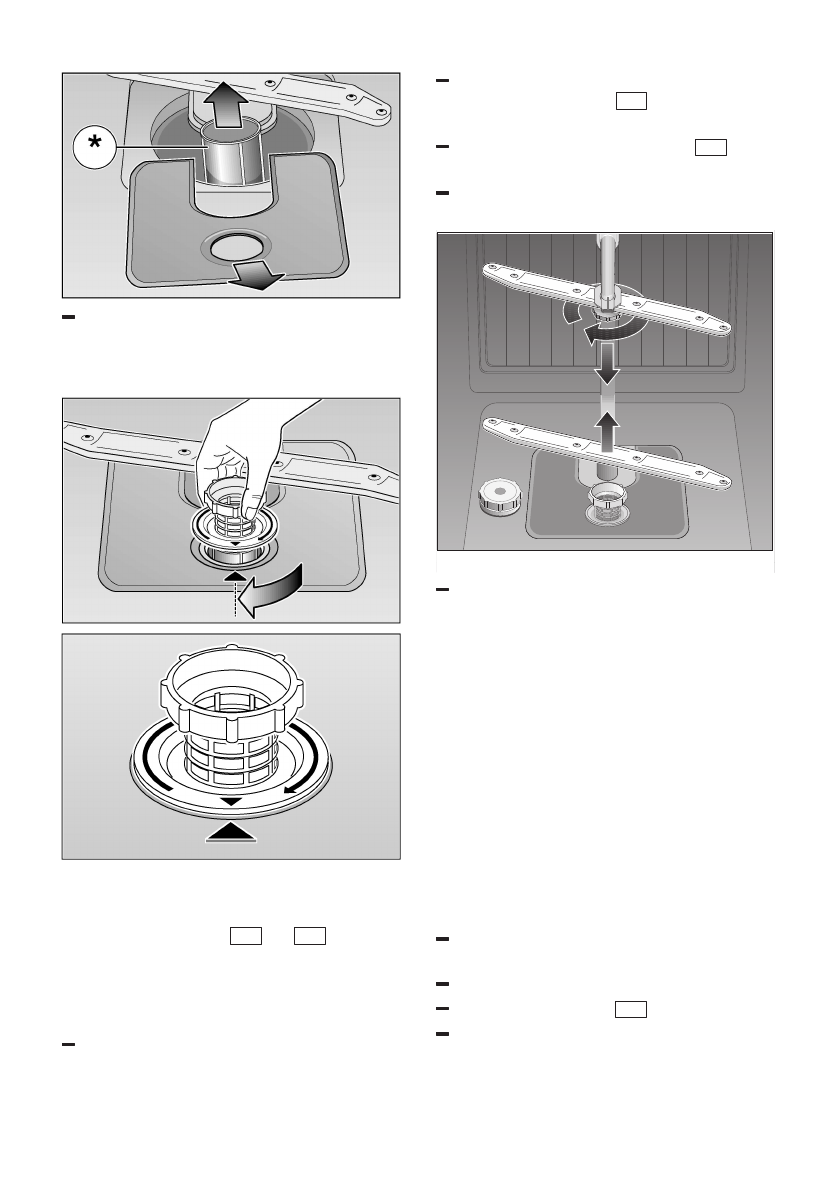 *