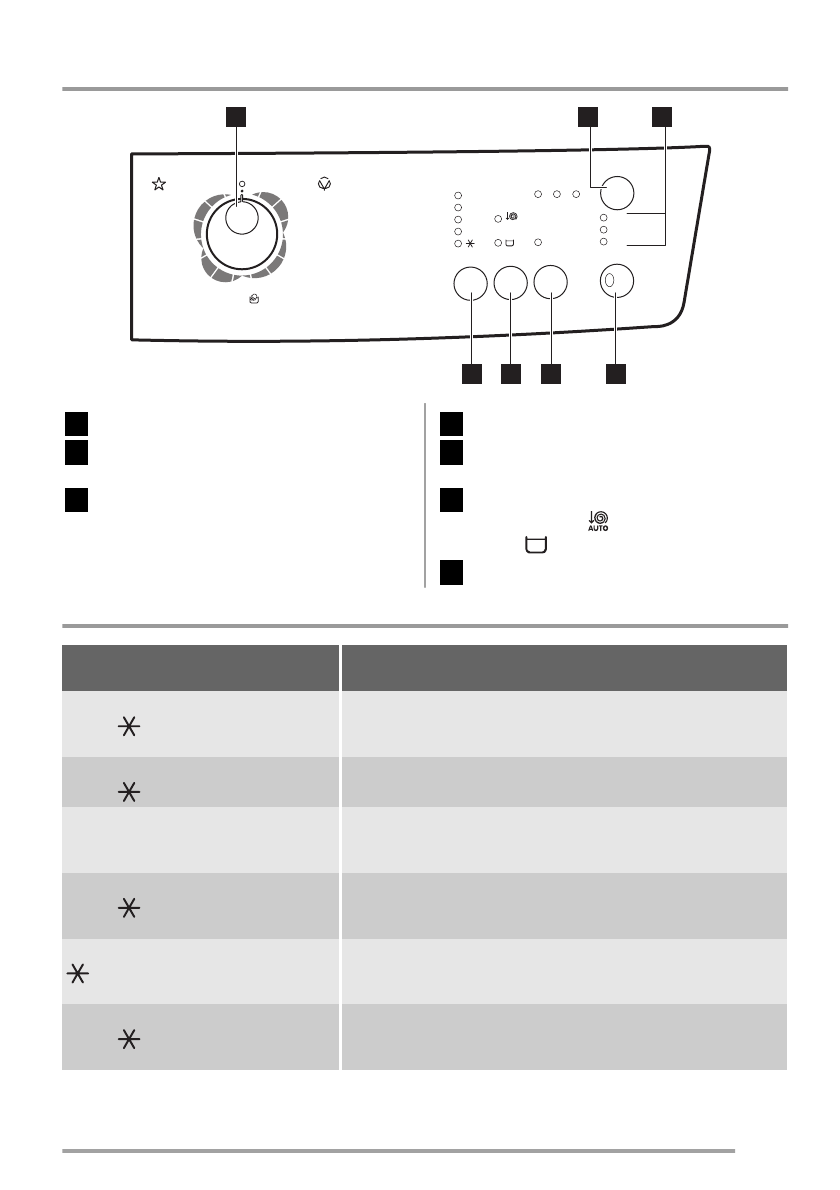 AUTO