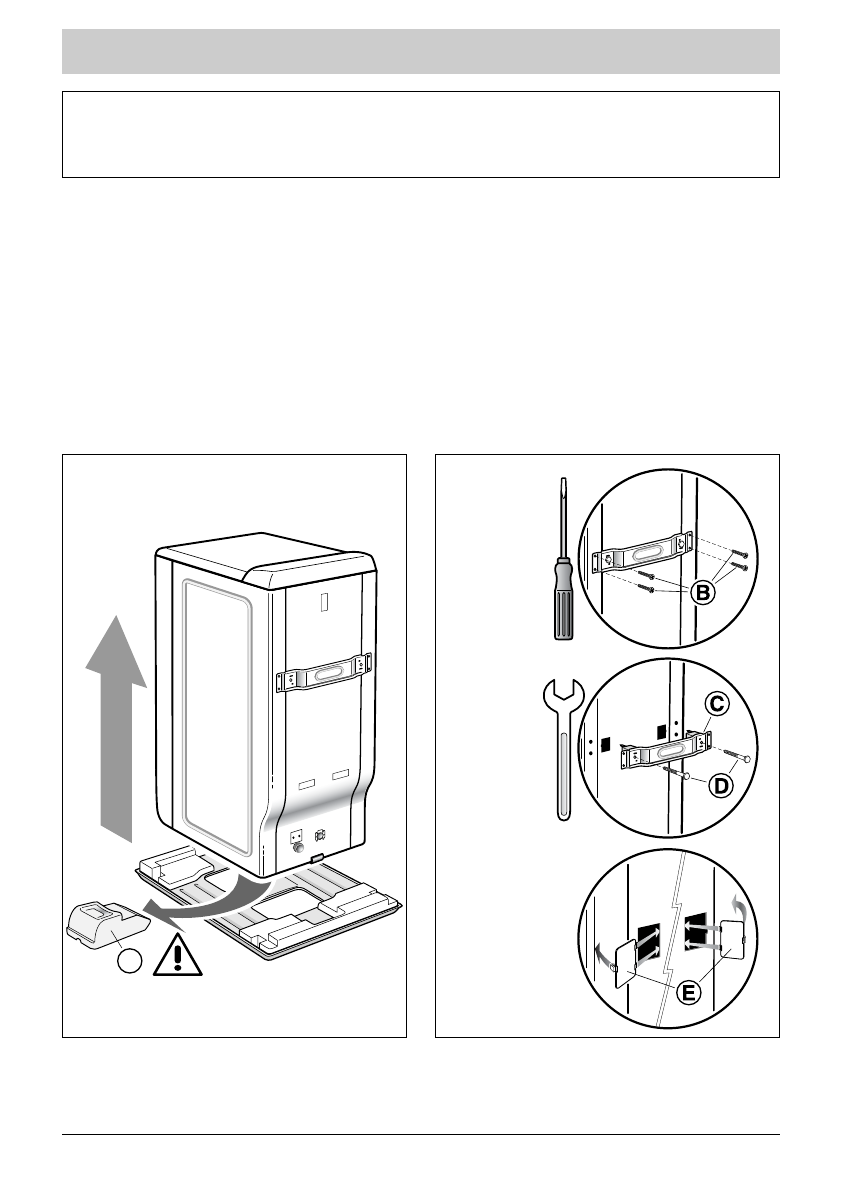 B

C

D

E