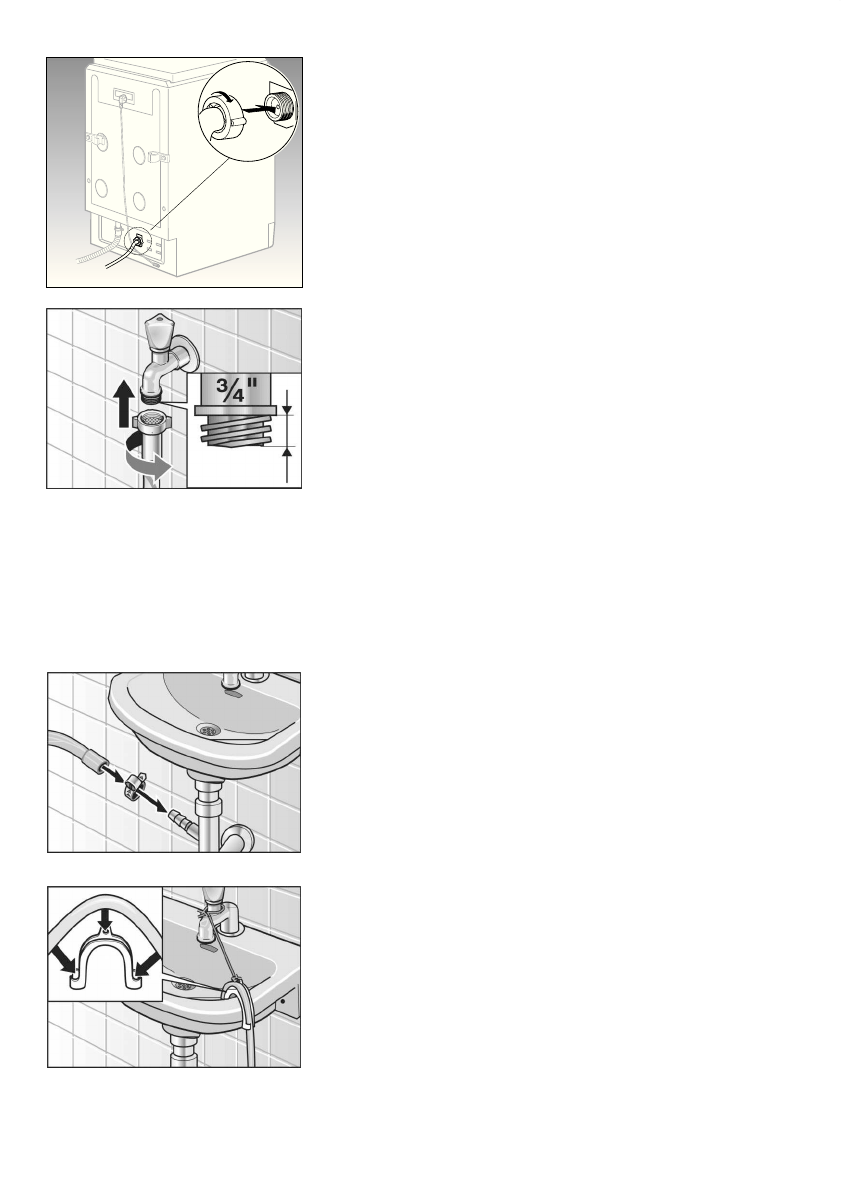 $\frac{3}{4}$"