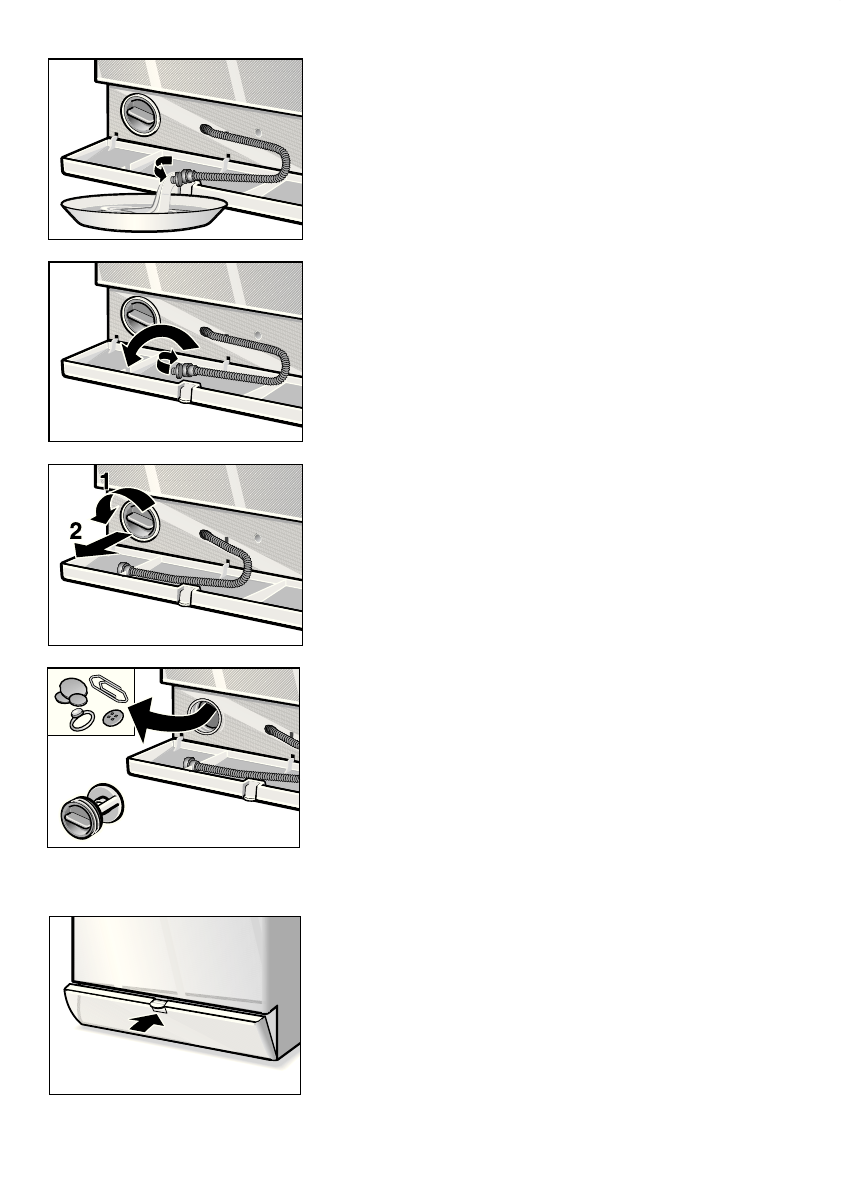 1
2