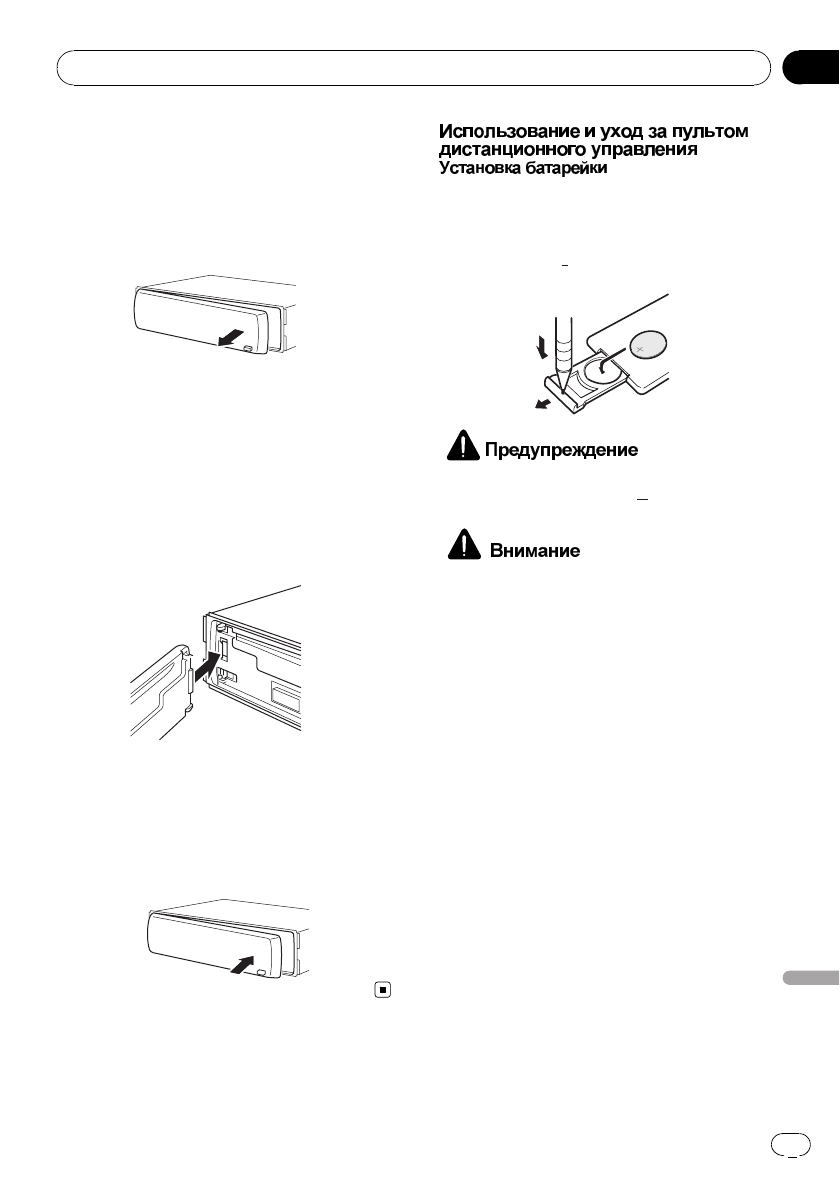 Использование и уход за пультом дистанционного управления
Установка батарейки

Предупреждение

Внимание