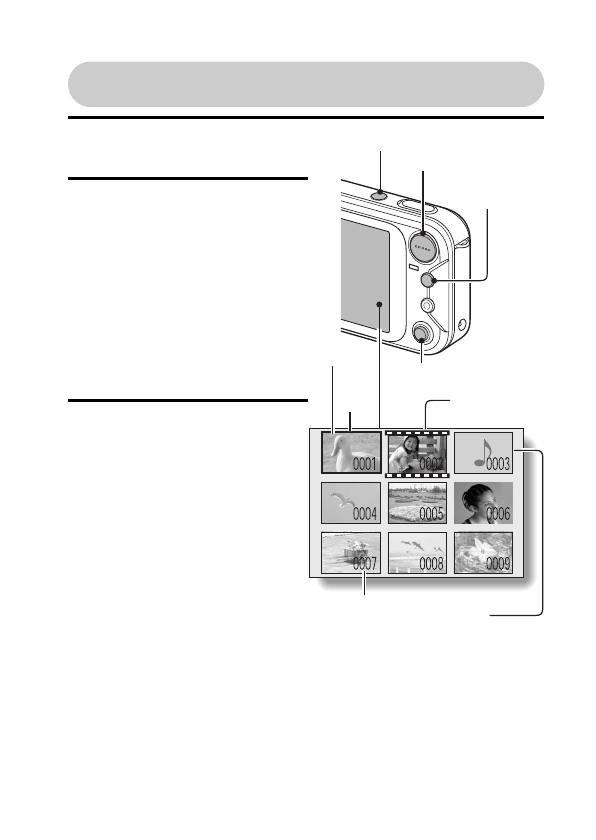 0001
0002
0003
0004
0005
0006
0007
0008
0009