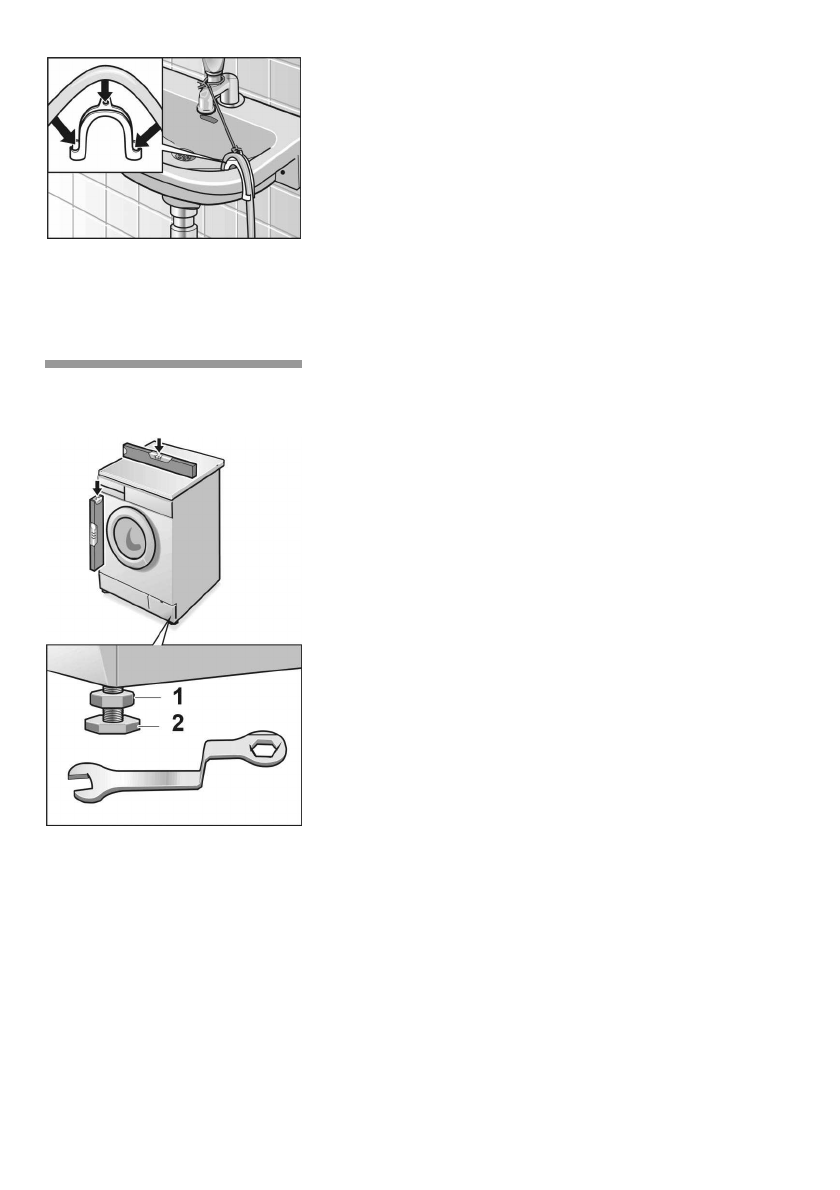 1
2