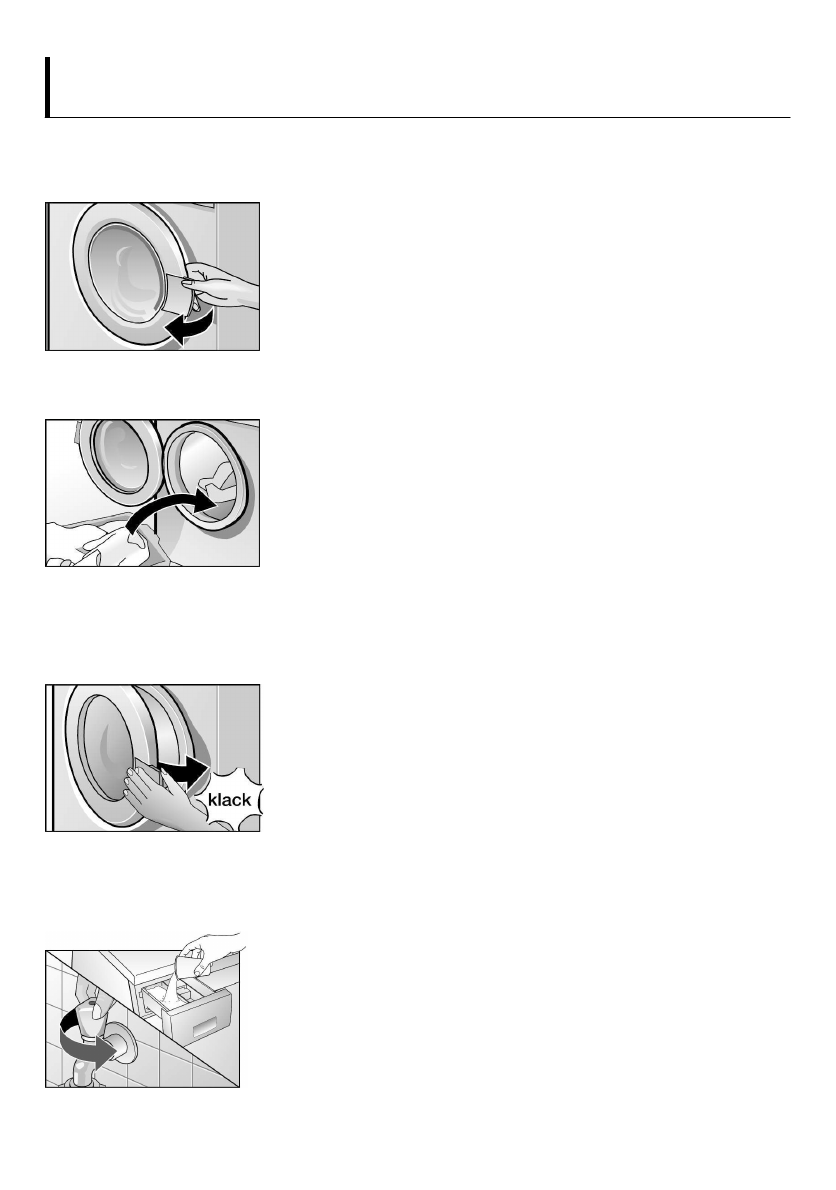 klack