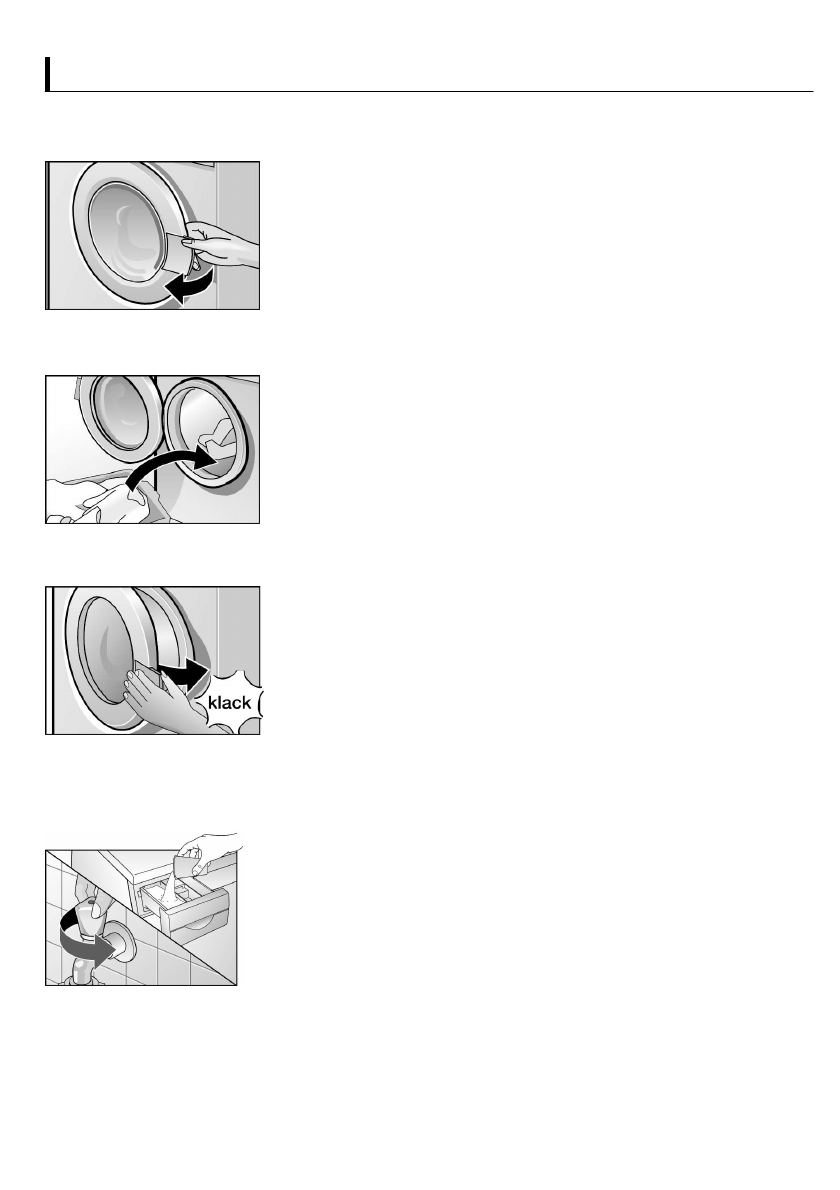 klack