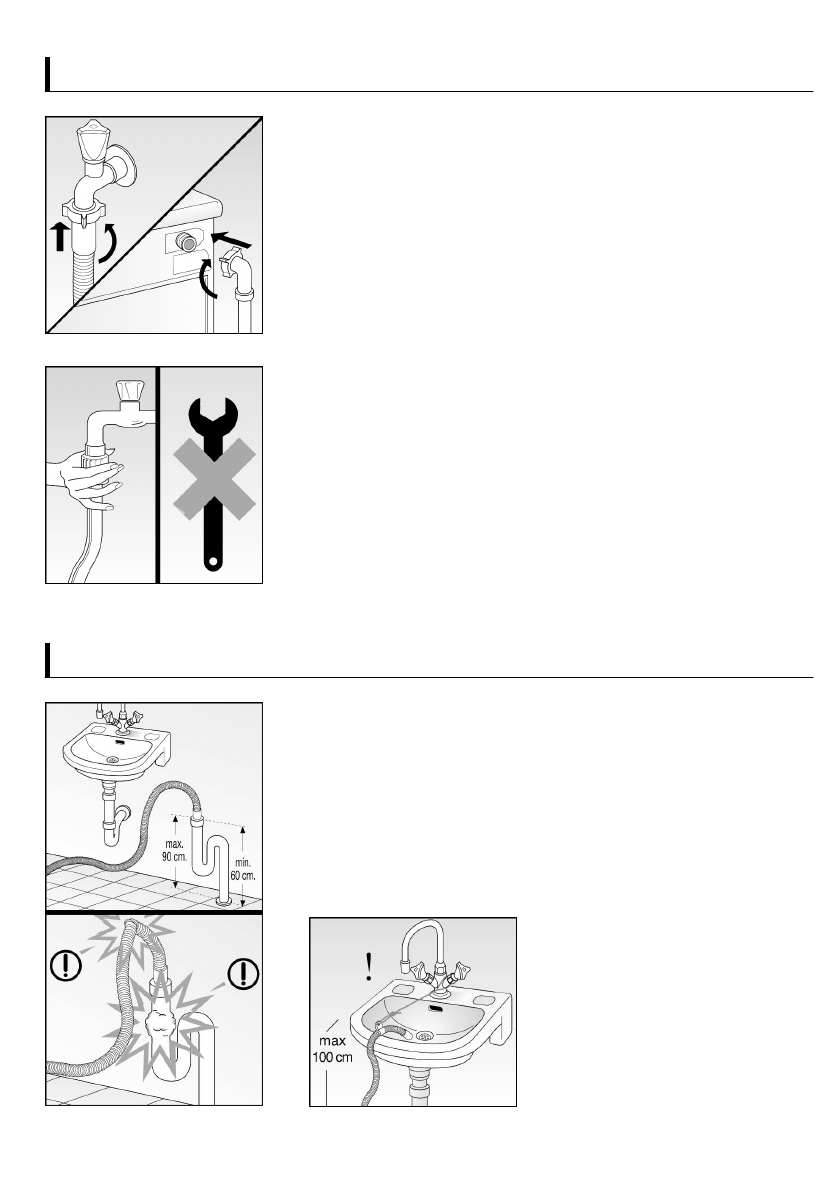 max.
90 cm.

min.
60 cm.

!

max
100 cm