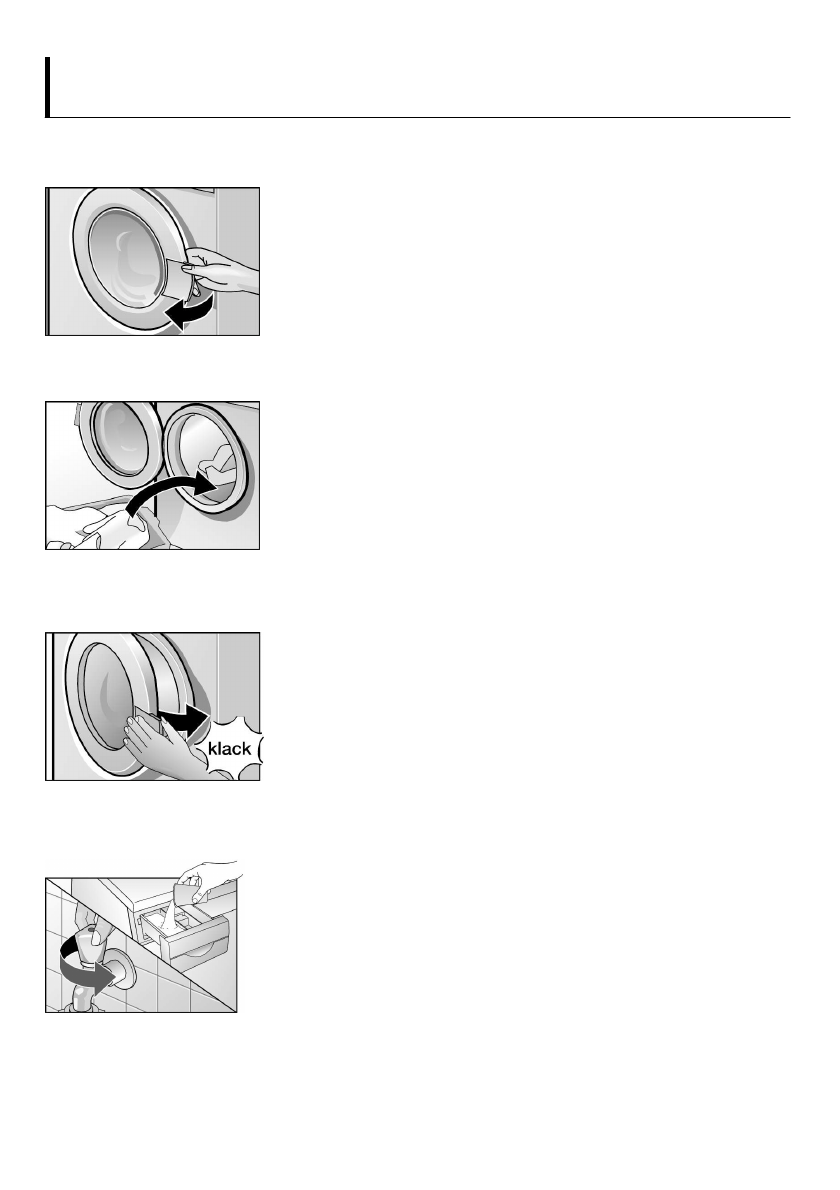 klack