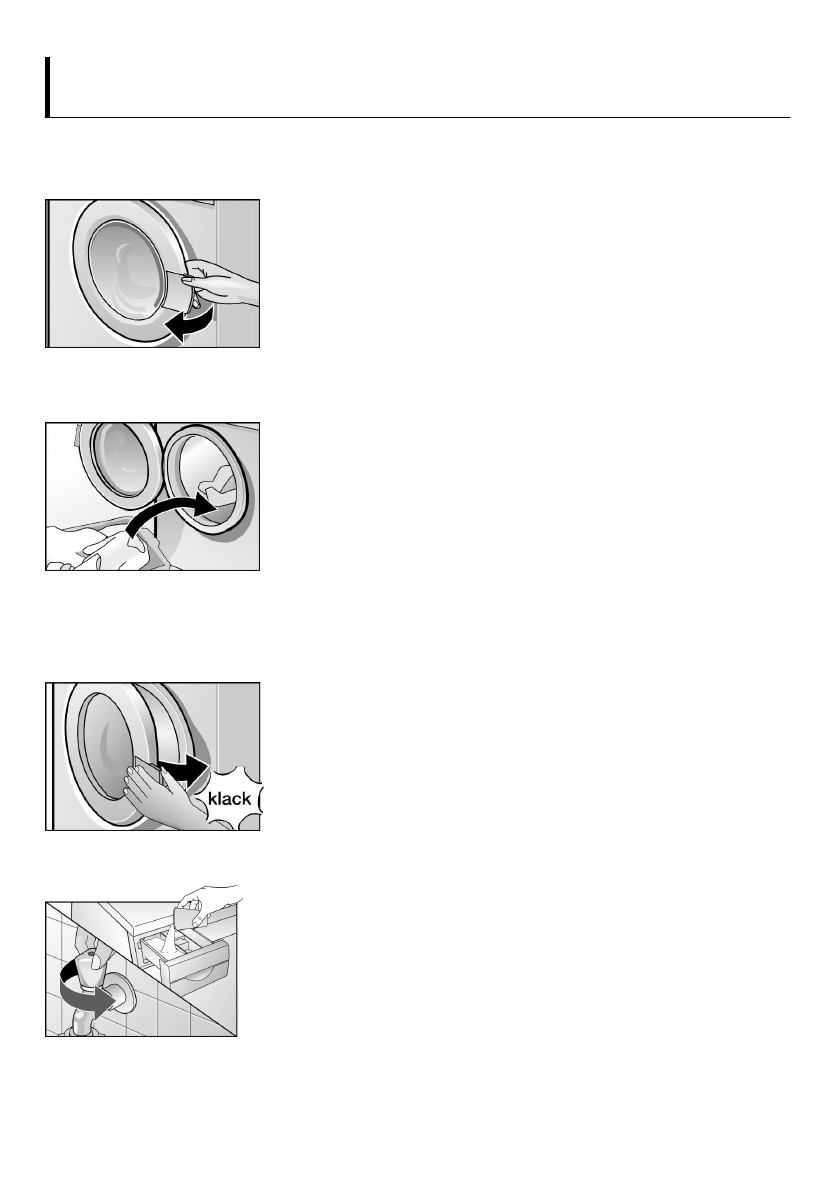 klack