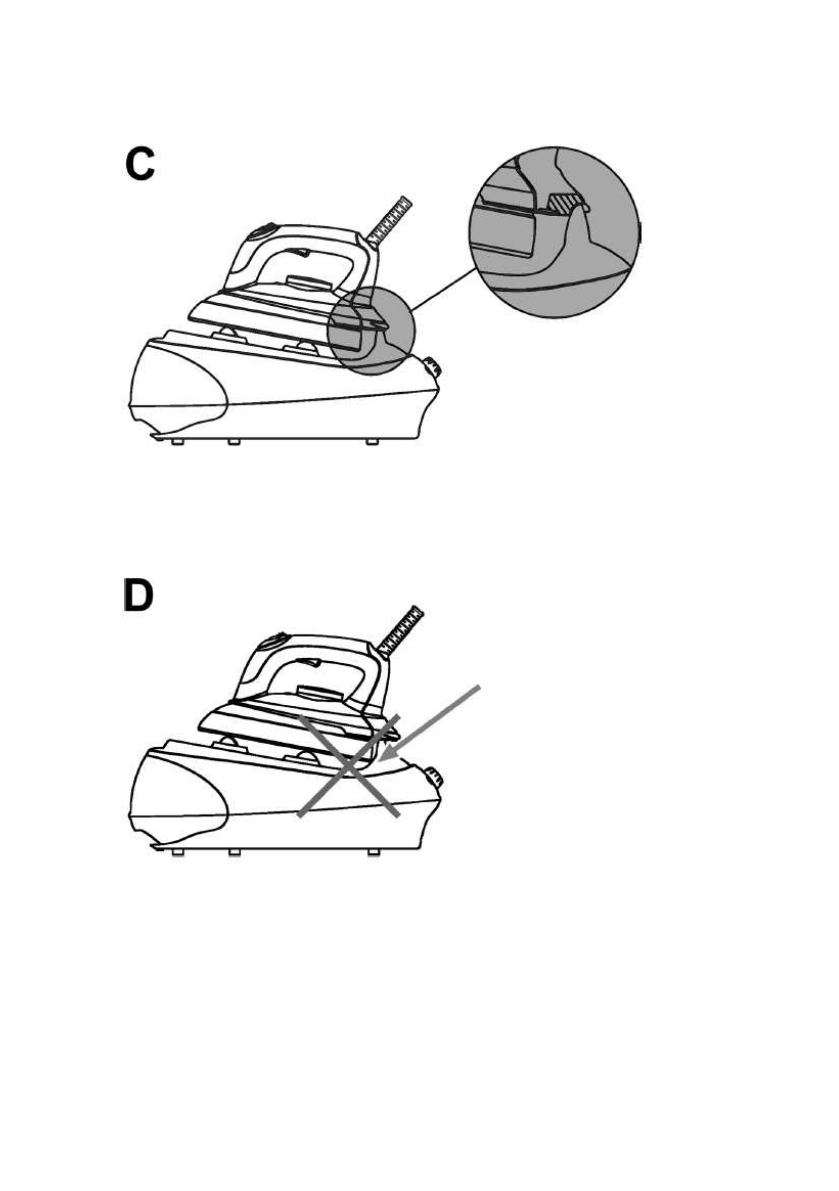 C

D