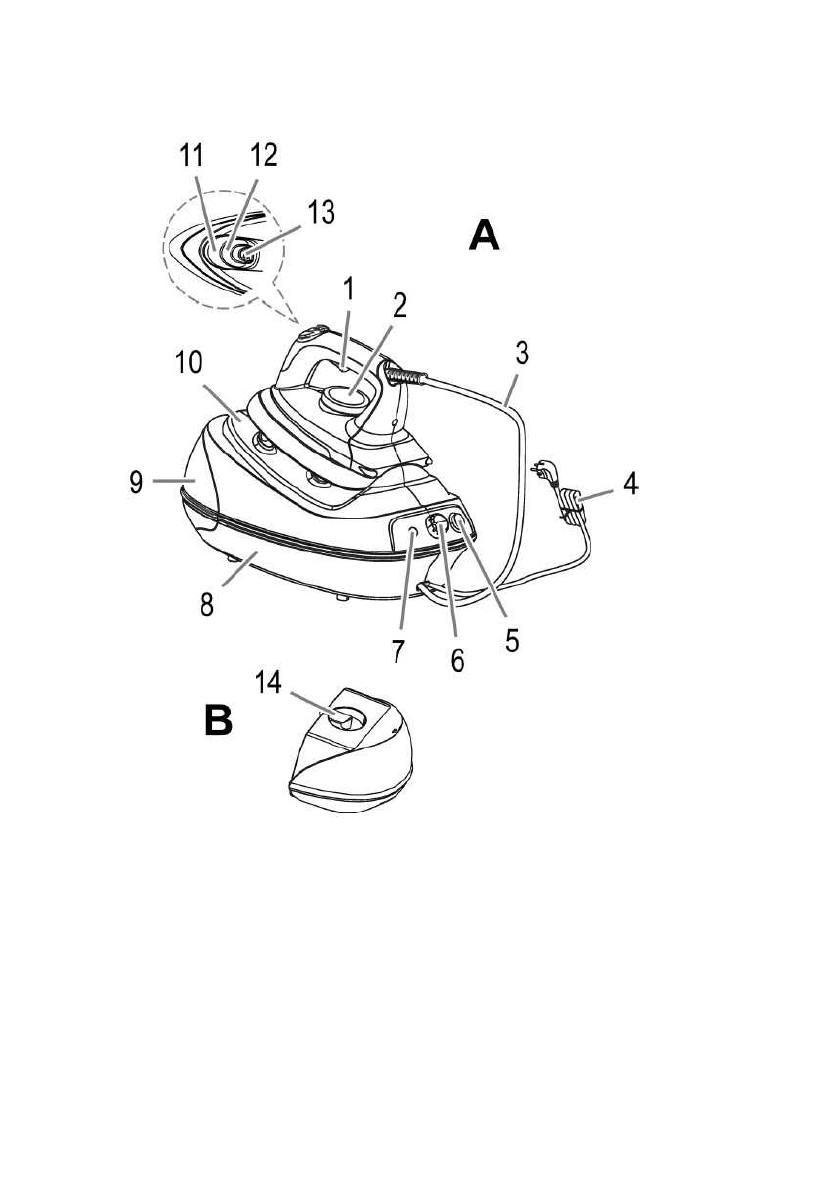 11 12 13

A

1 2 3

10

9

4

8

7 6 5

14

B