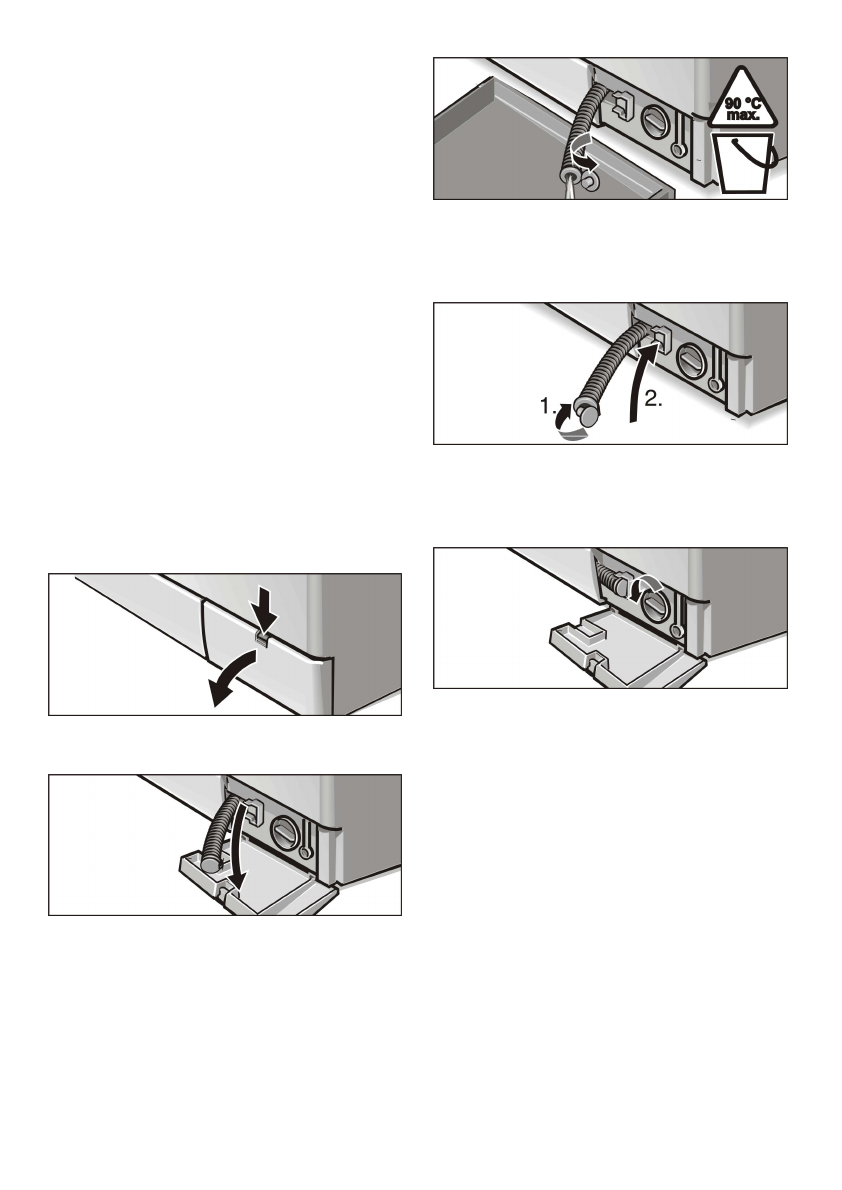 90 °C max.

1.

2.