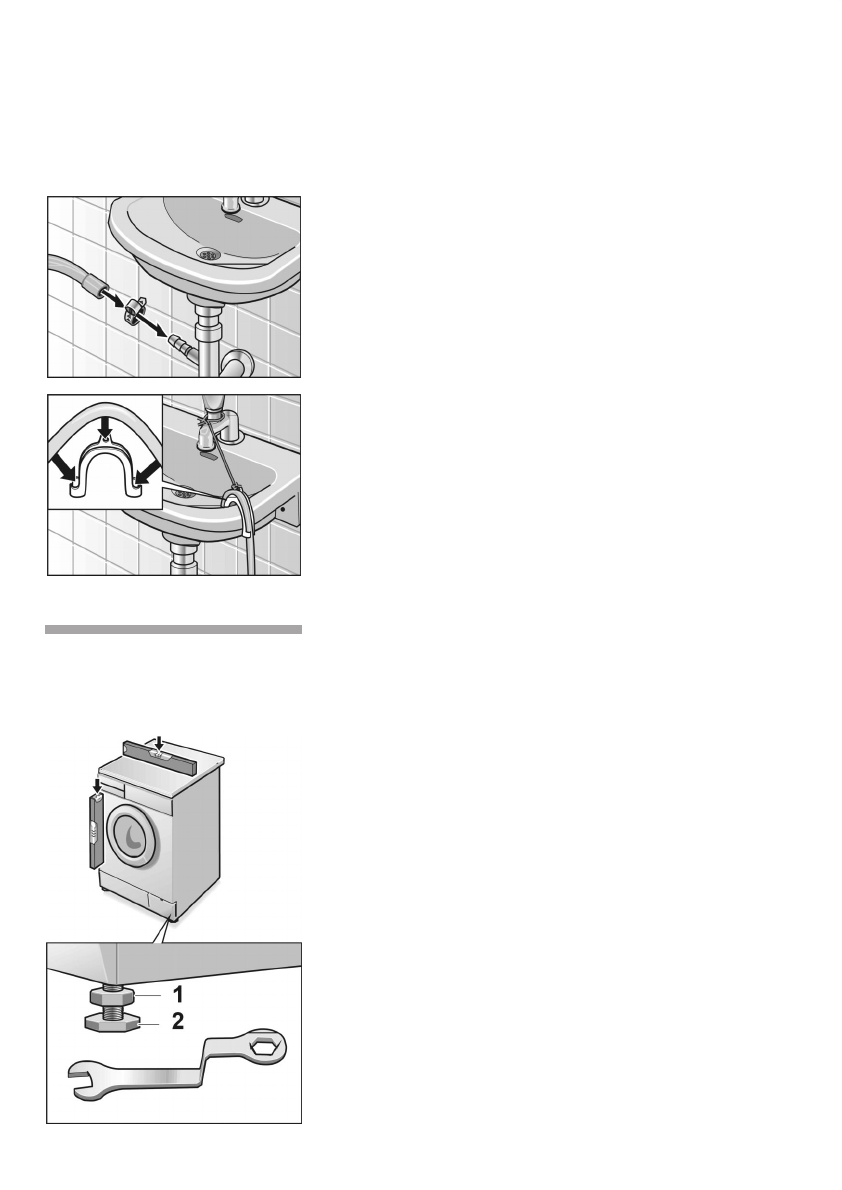 1
2