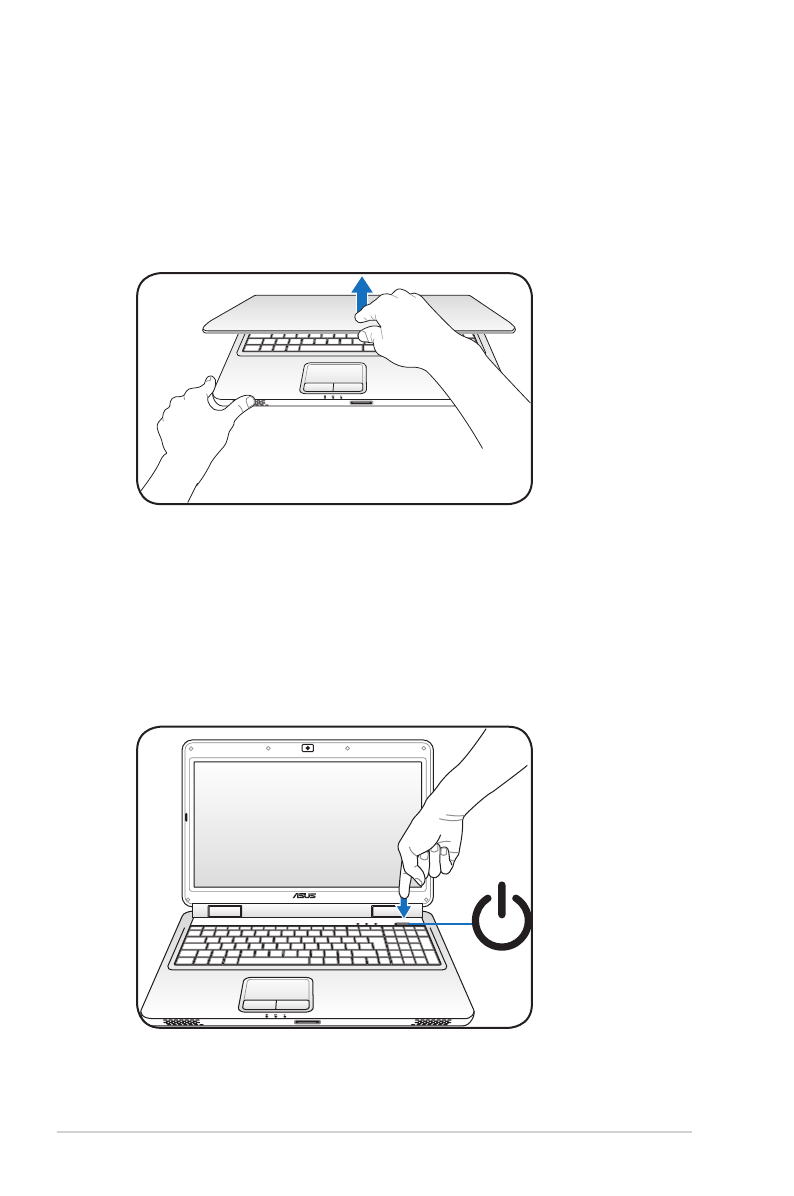 ASUS