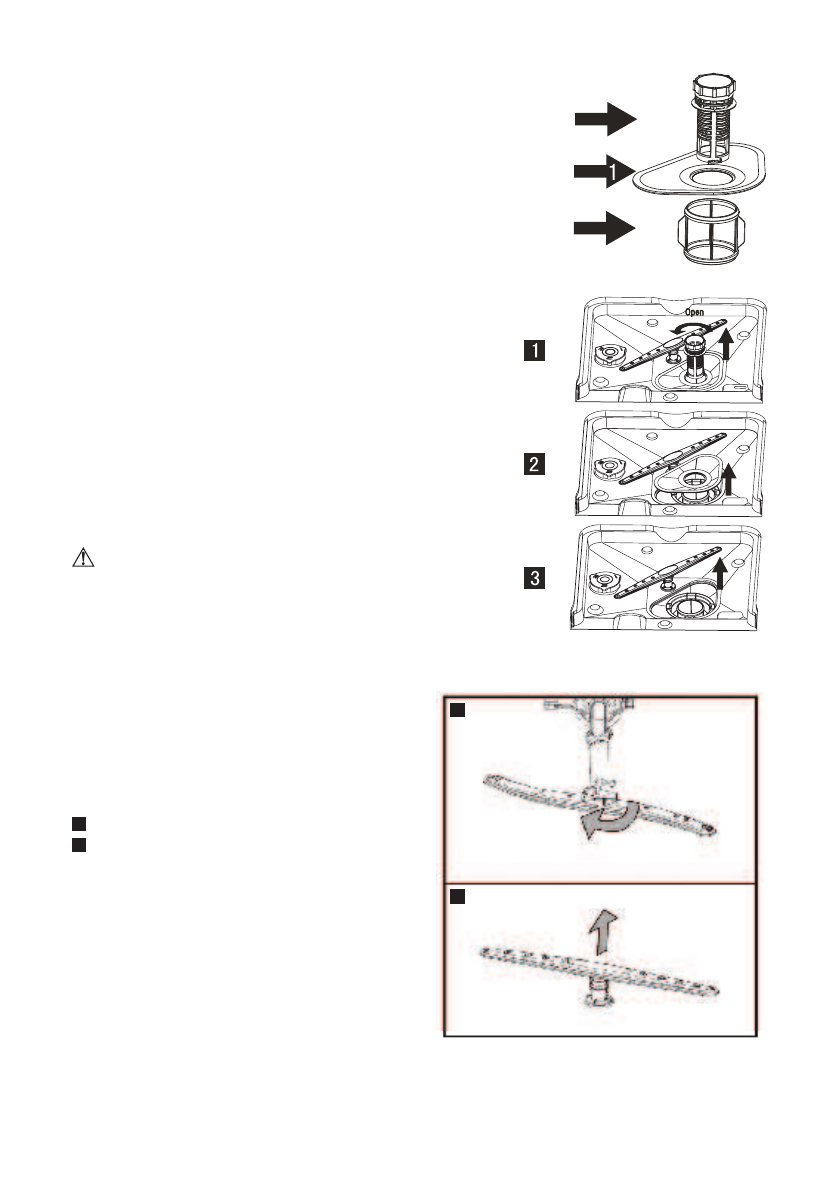 1

Open

1

2

3