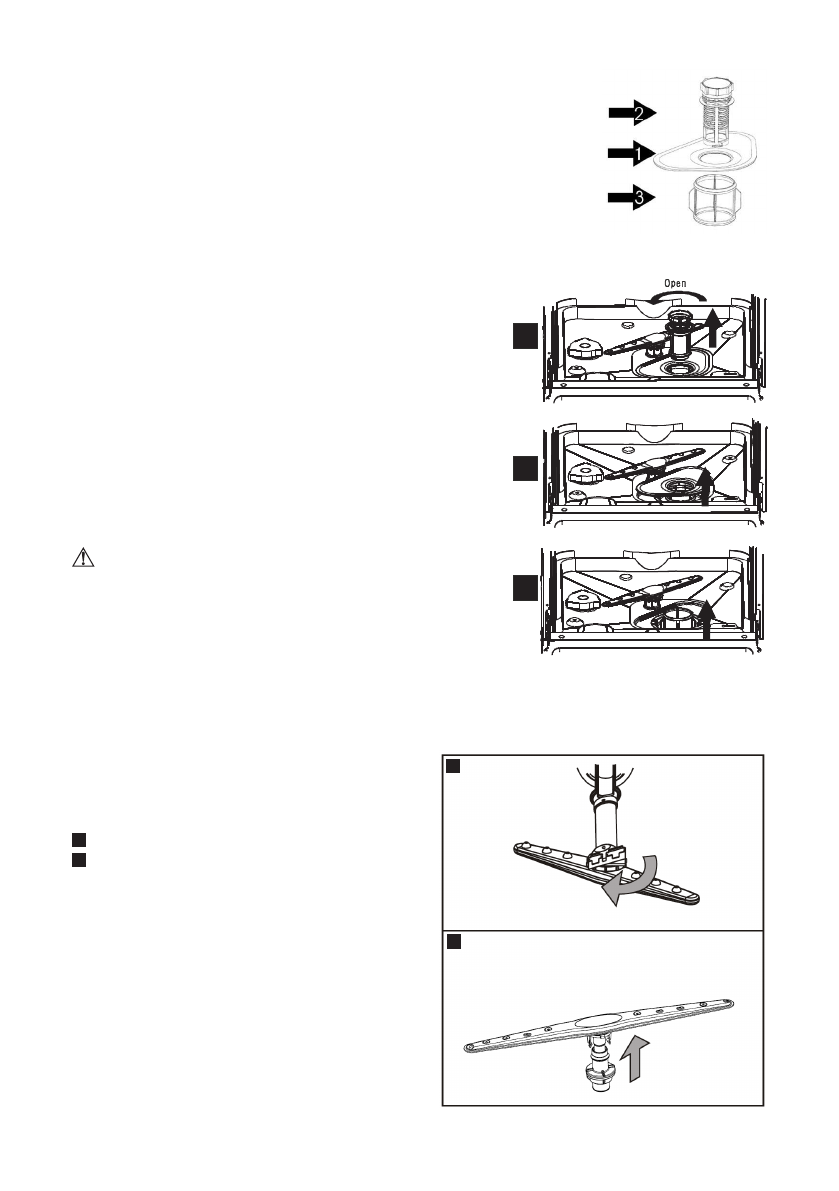 2
1
3
Open