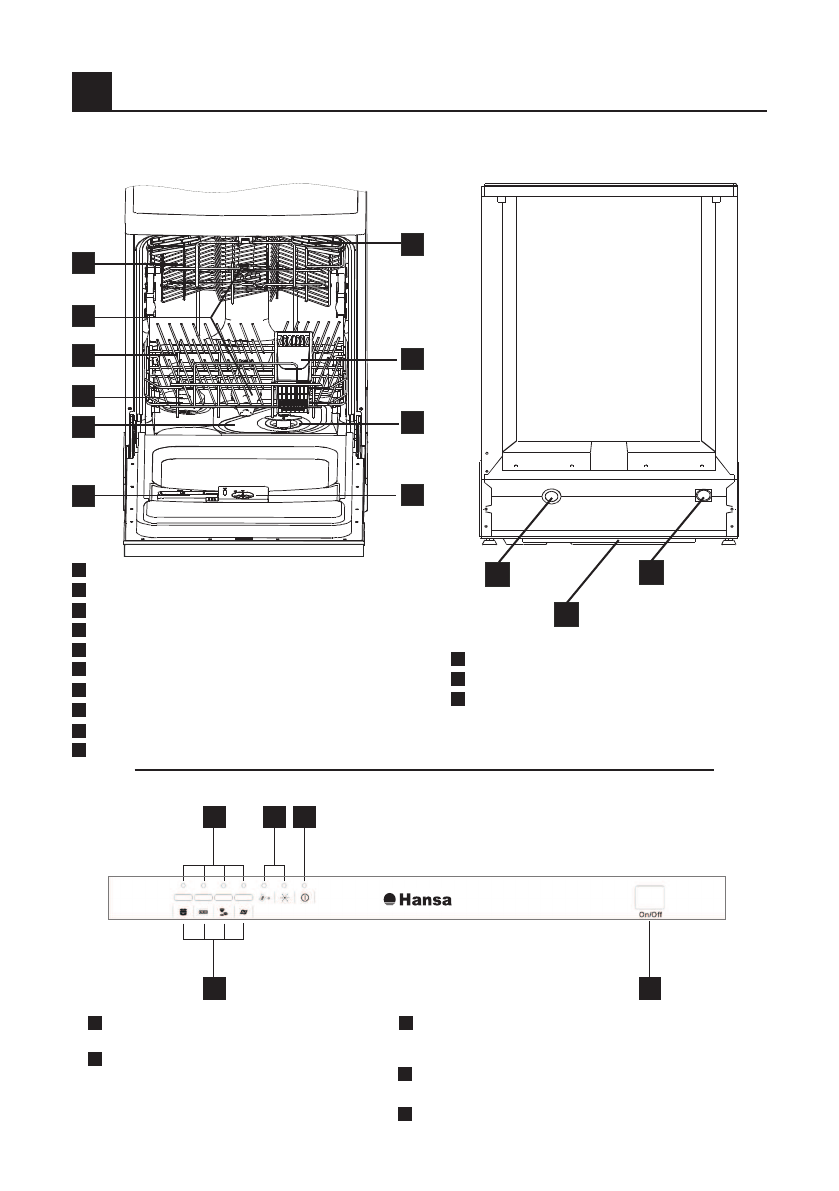 Hansa

On/Off