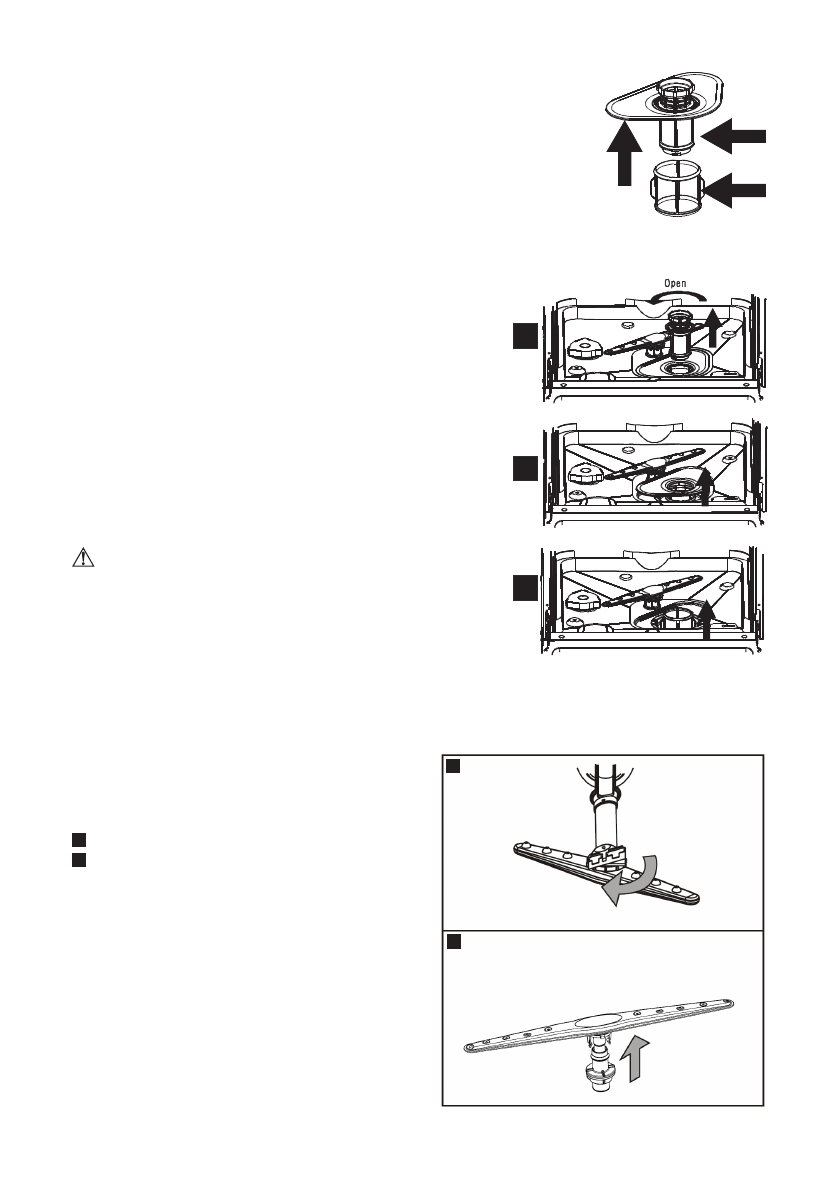 Open