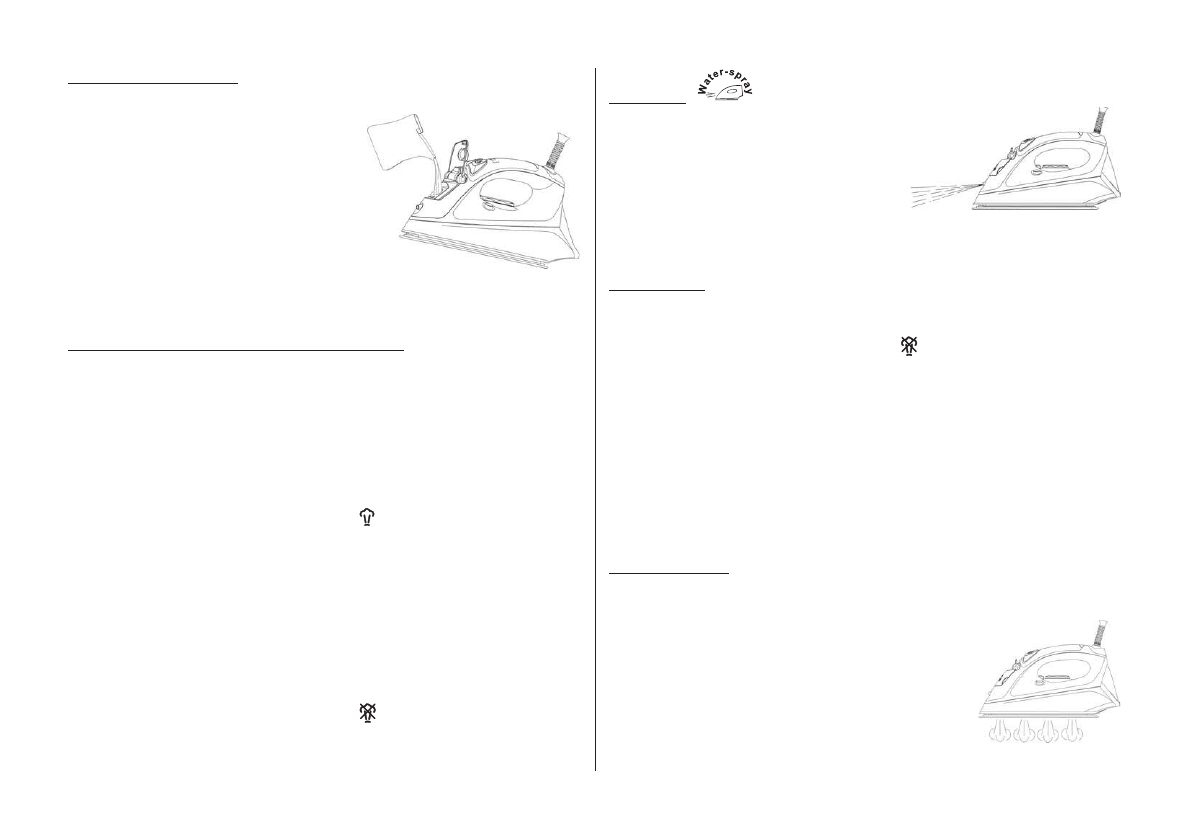 Water-spray