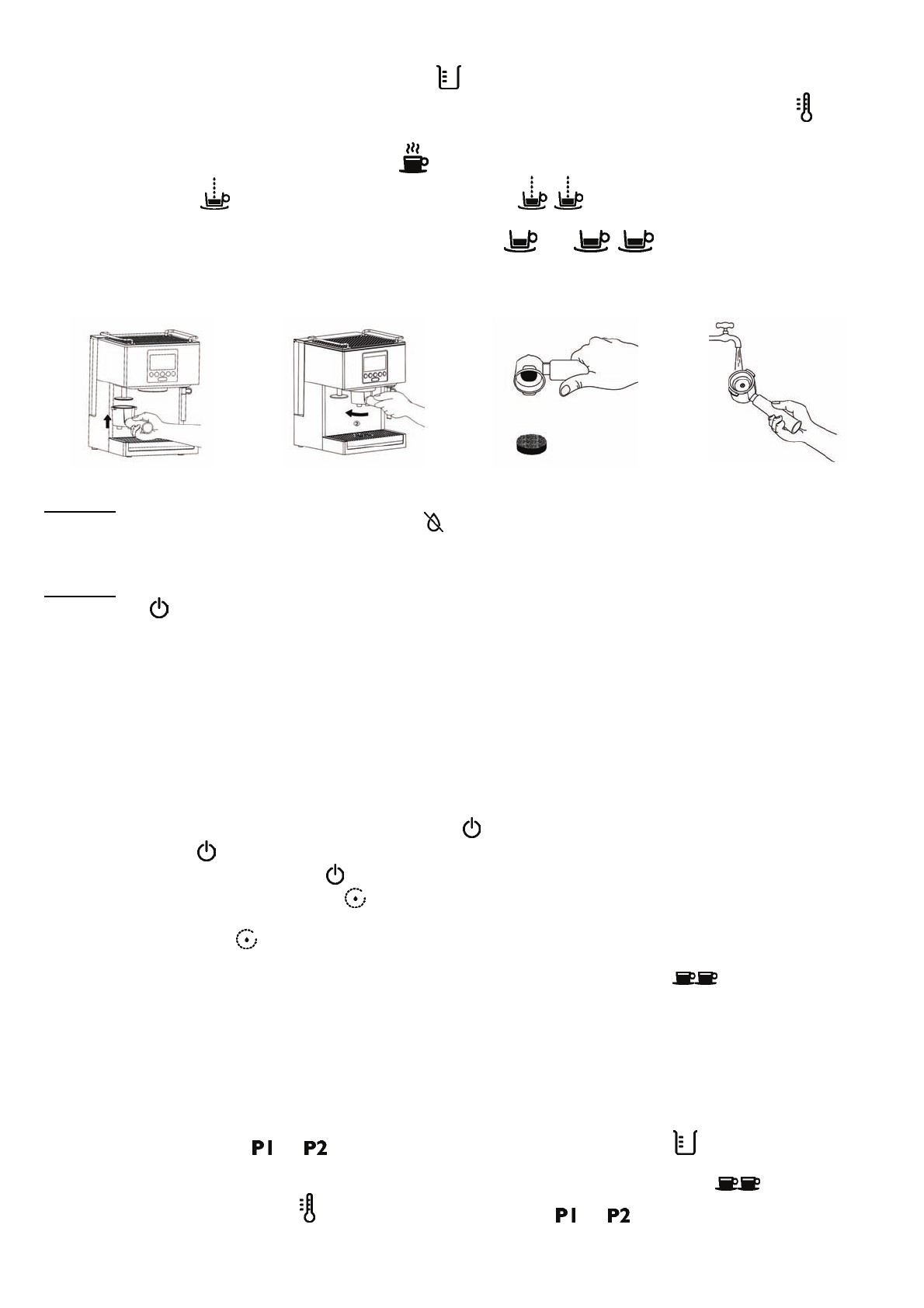 P1 P2
P1 P2