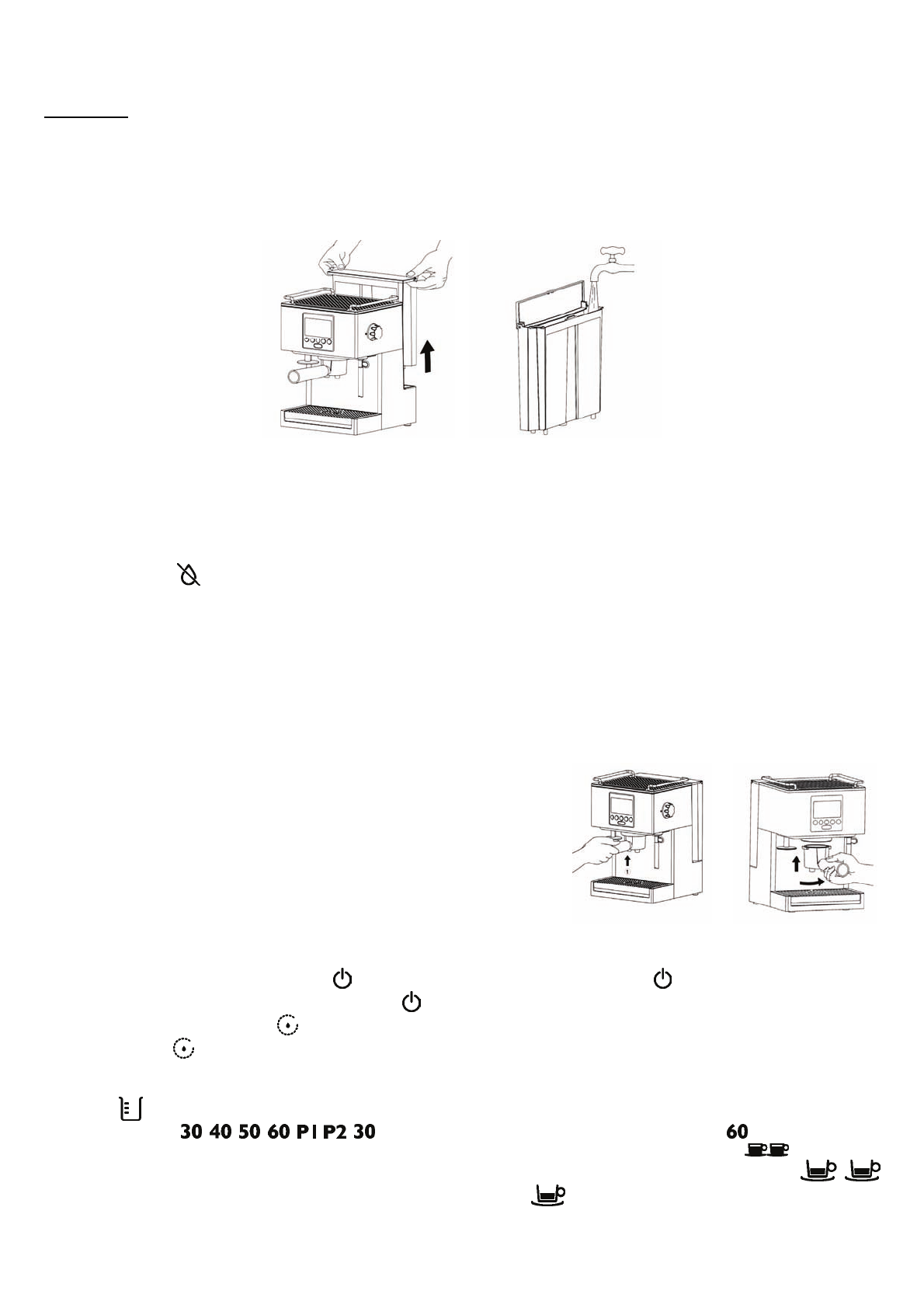 30 40 50 60 P1 P2 30

60