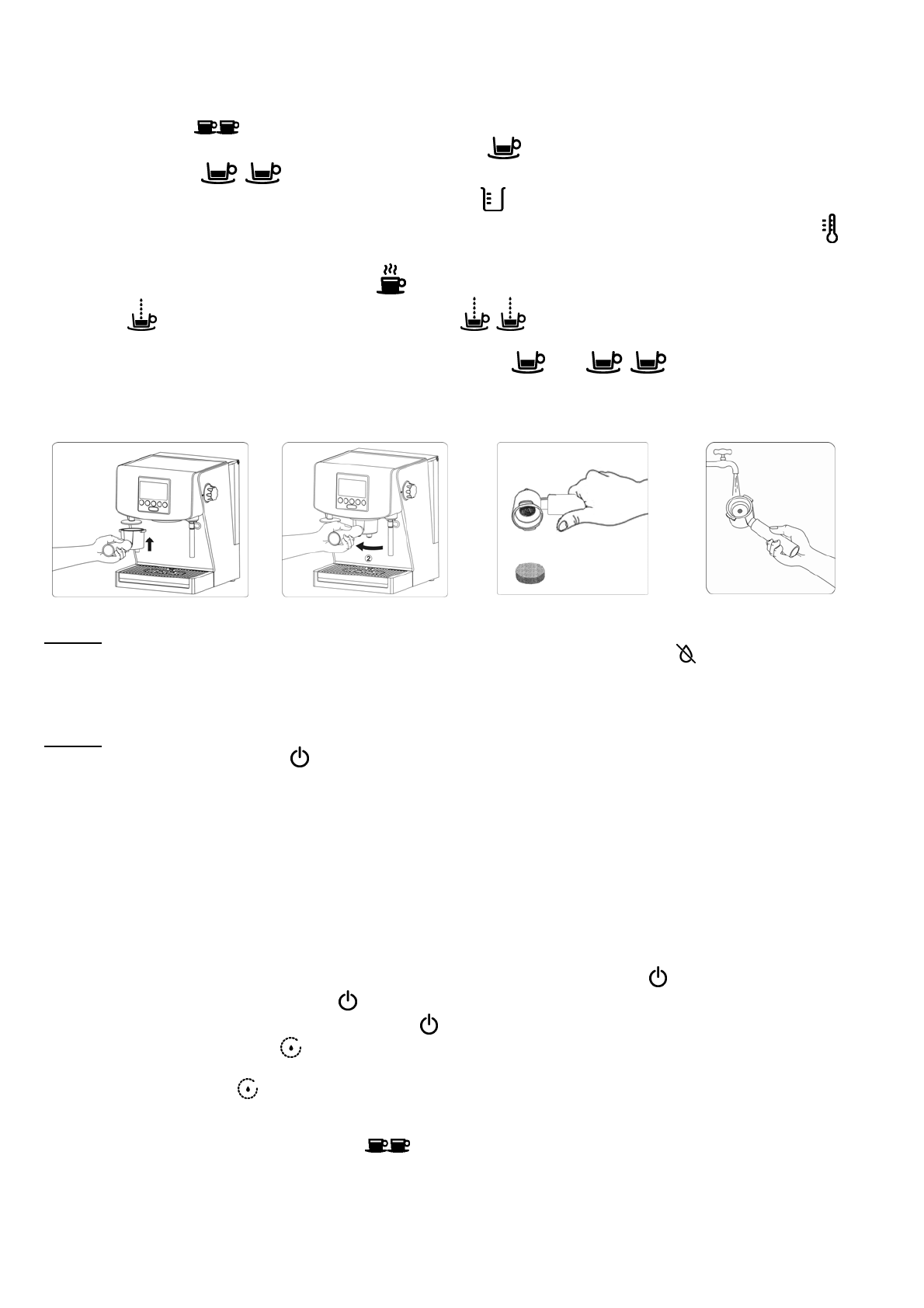 ②