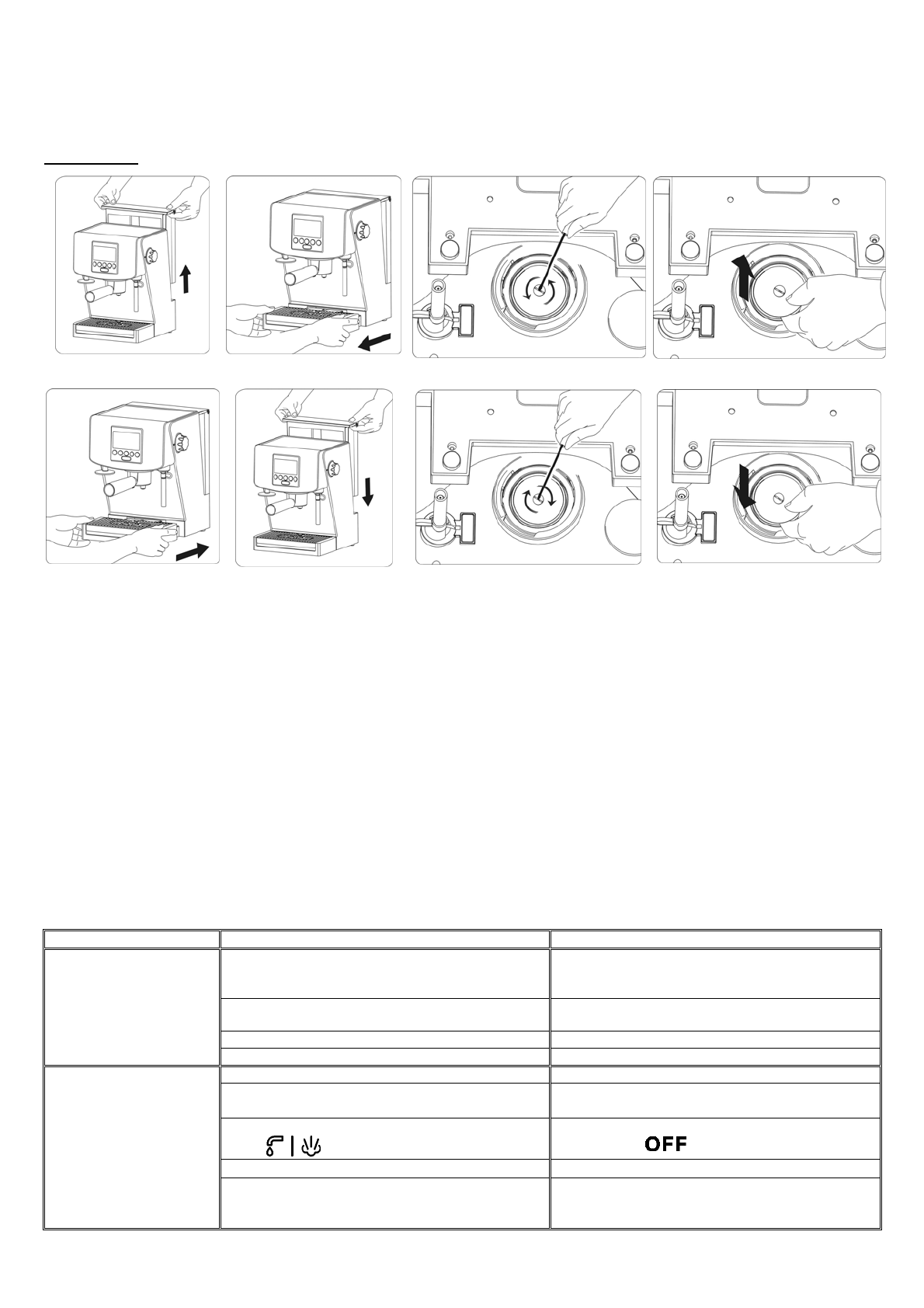 OFF